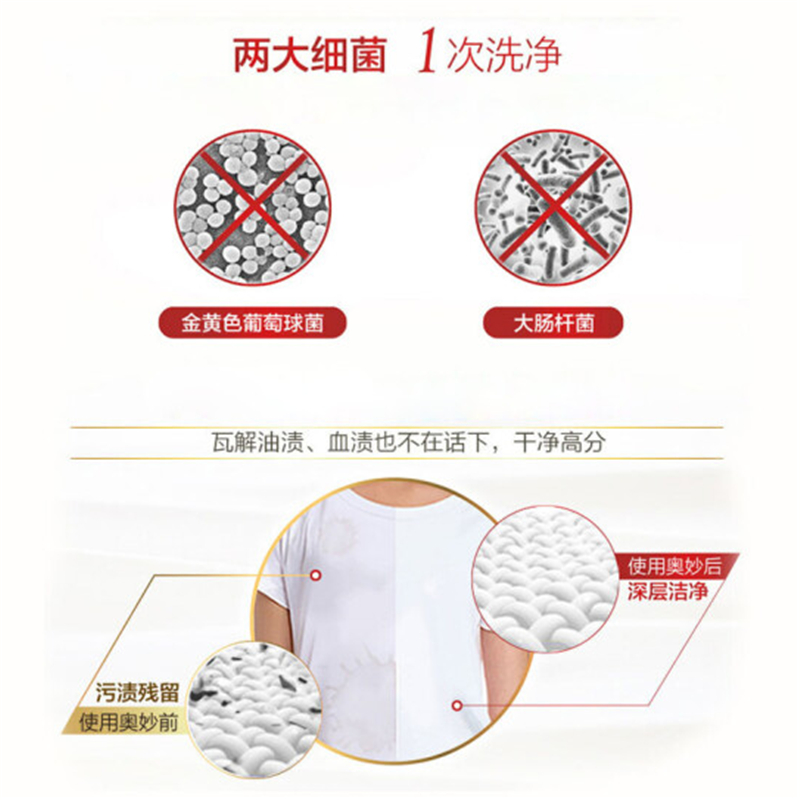 两大细菌 1次洗净

金黄色葡萄球菌

大肠杆菌

瓦解油渍、血渍也不在话下，干净高分

使用奥妙后
深层洁净

污渍残留
使用奥妙前