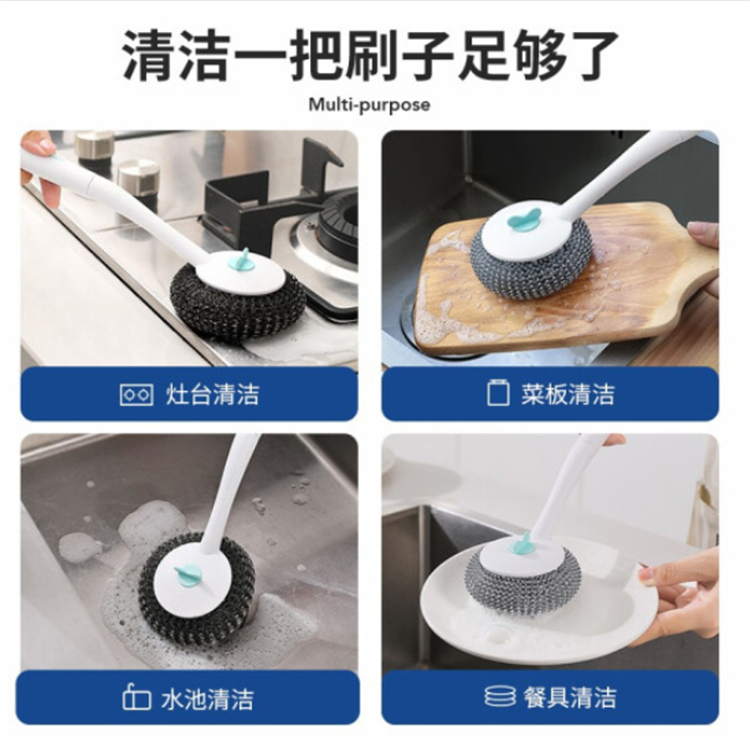 清洁一把刷子足够了

Multi-purpose

灶台清洁

菜板清洁

水池清洁

餐具清洁