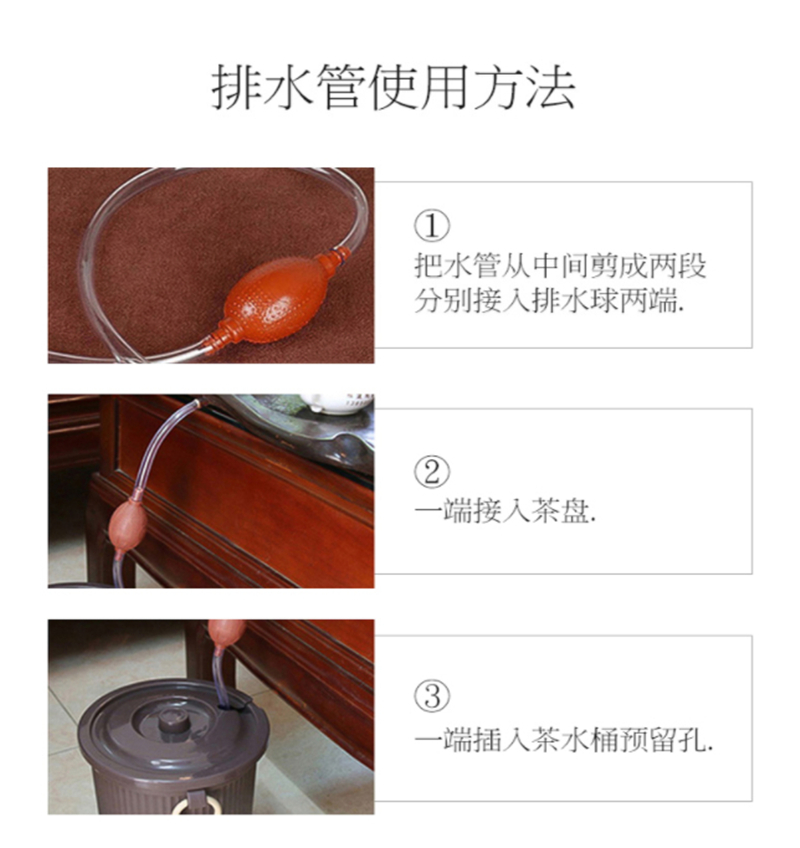 排水管使用方法

①
把水管从中间剪成两段
分别接入排水球两端.

②
一端接入茶盘.

③
一端插入茶水桶预留孔.