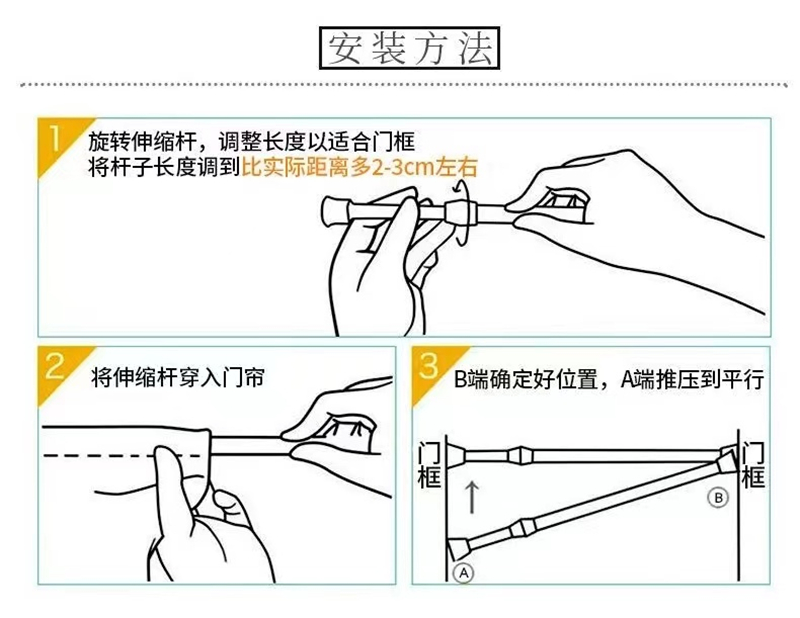 安装方法

1 旋转伸缩杆，调整长度以适合门框
将杆子长度调到比实际距离多2-3cm左右

2 将伸缩杆穿入门帘

3 B端确定好位置，A端推压到平行

门框

门框

B

A