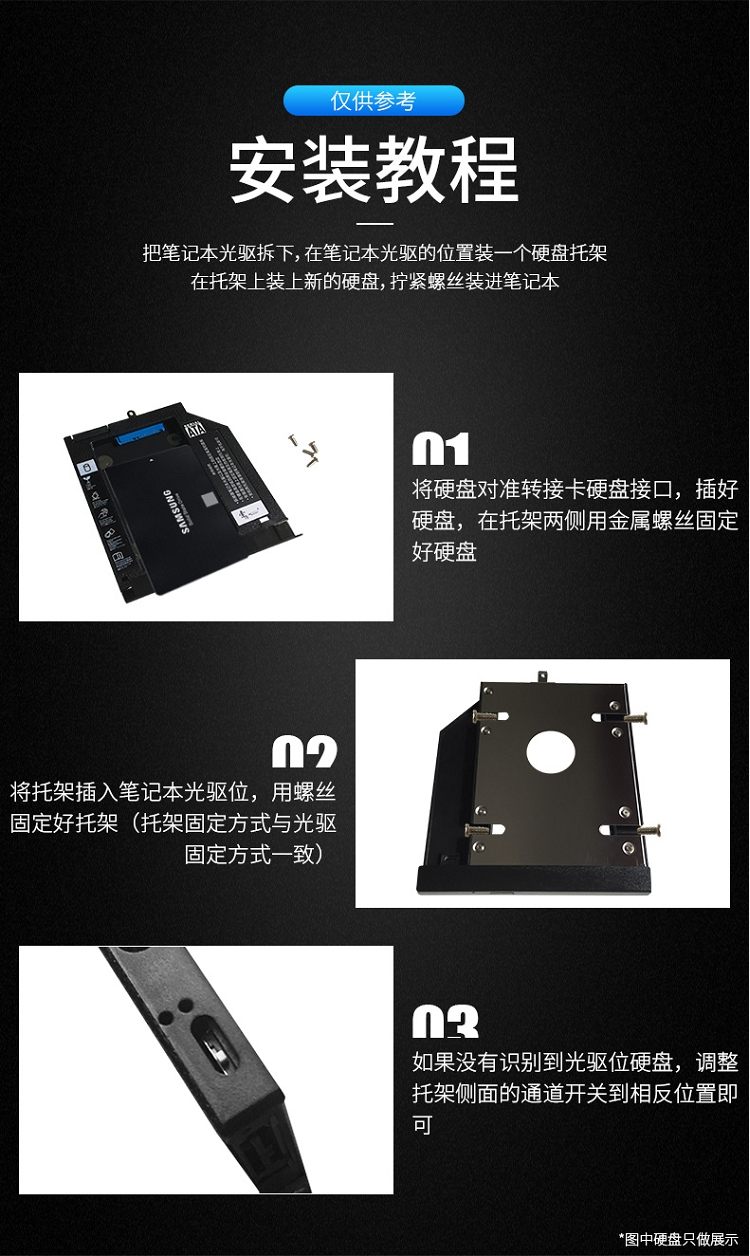 仅供参考

安装教程

把笔记本光驱拆下，在笔记本光驱的位置装一个硬盘托架
在托架上装上新的硬盘，拧紧螺丝装进笔记本

SAMSUNG

01
将硬盘对准转接卡硬盘接口，插好硬盘，在托架两侧用金属螺丝固定好硬盘

02
将托架插入笔记本光驱位，用螺丝固定好托架（托架固定方式与光驱固定方式一致）

03
如果没有识别到光驱位硬盘，调整托架侧面的通道开关到相反位置即可

*图中硬盘只做展示