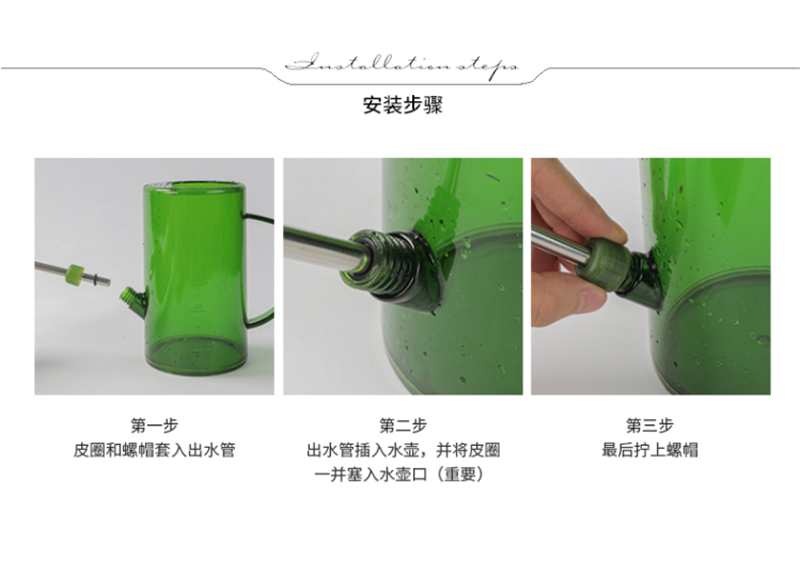 Installation steps

安装步骤

第一步
皮圈和螺帽套入出水管

第二步
出水管插入水壶，并将皮圈一并塞入水壶口（重要）

第三步
最后拧上螺帽