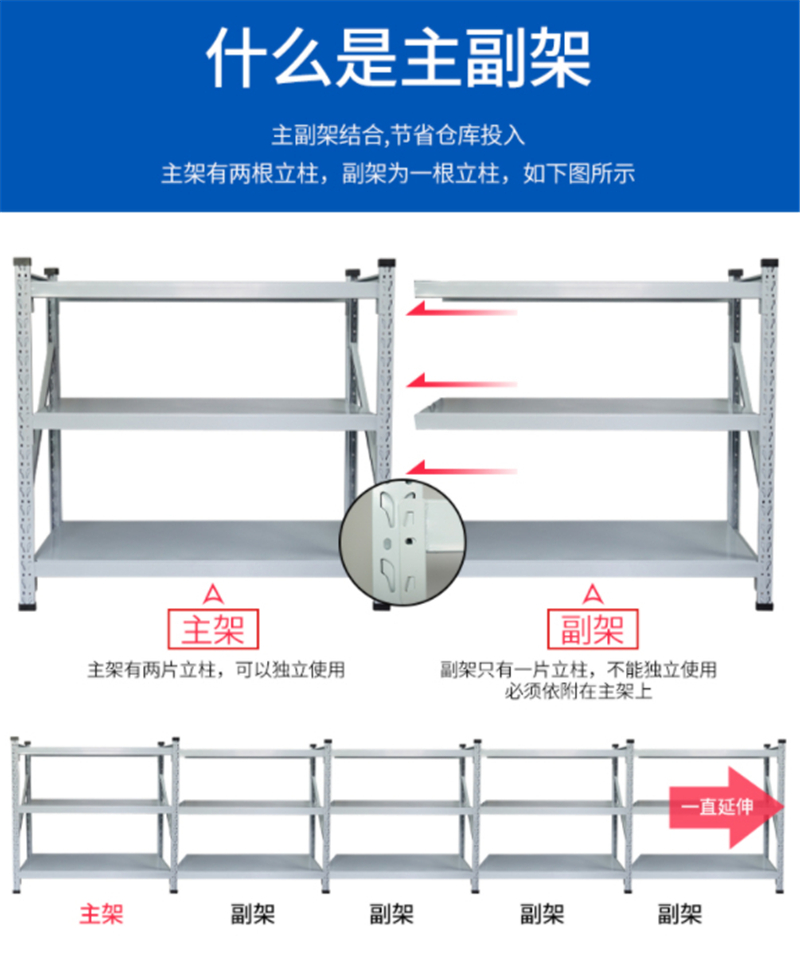 什么是主副架

主副架结合,节省仓库投入
主架有两根立柱，副架为一根立柱，如下图所示

主架
主架有两片立柱，可以独立使用

副架
副架只有一片立柱，不能独立使用
必须依附在主架上

一直延伸

主架
副架
副架
副架
副架