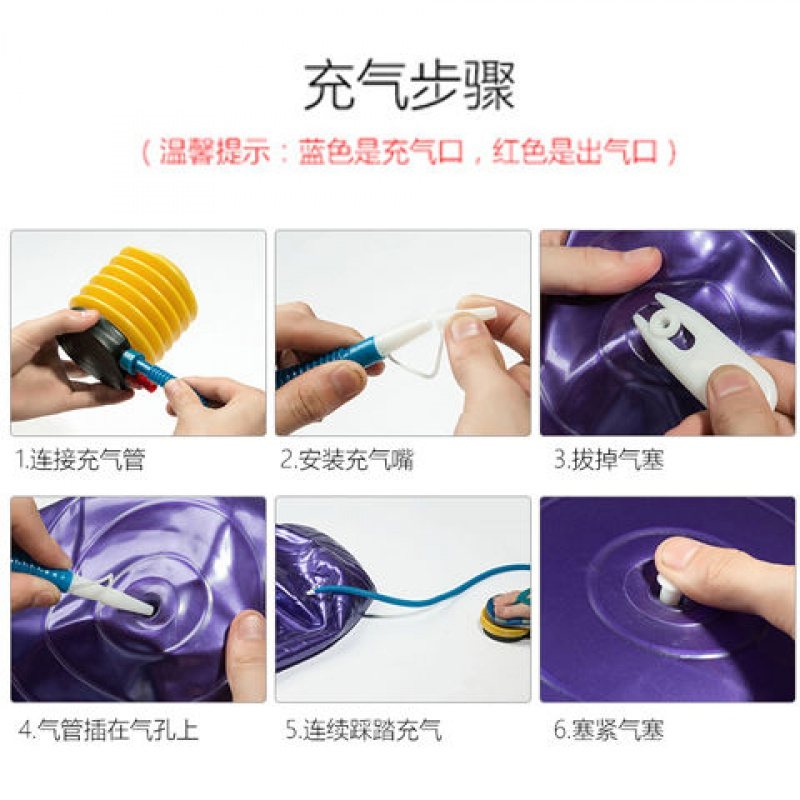 充气步骤

（温馨提示：蓝色是充气口，红色是出气口）

1.连接充气管

2.安装充气嘴

3.拔掉气塞

4.气管插在气孔上

5.连续踩踏充气

6.塞紧气塞