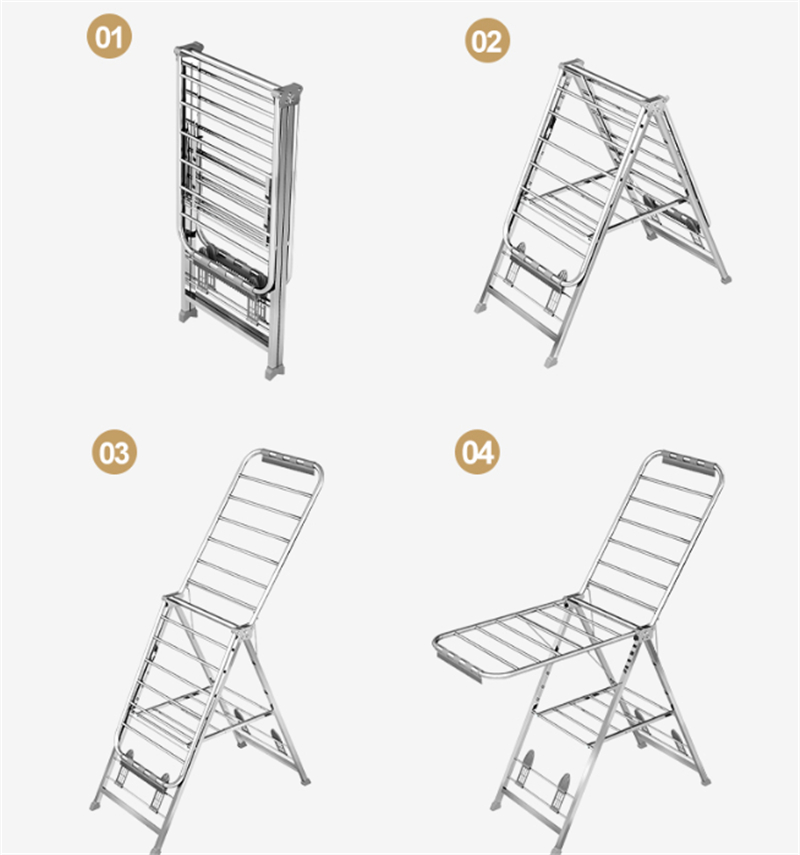 01

02

03

04