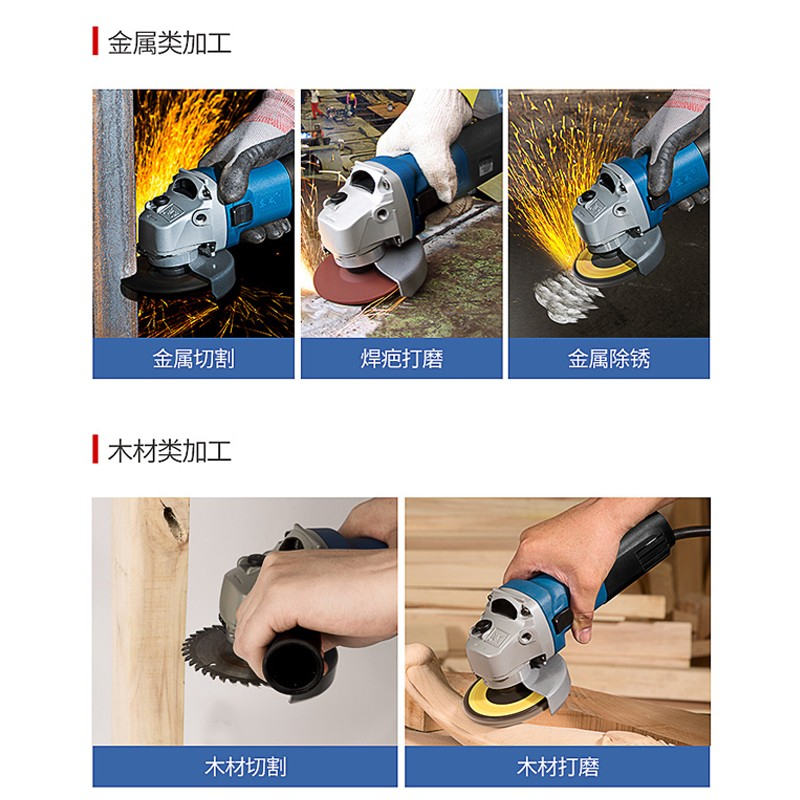 金属类加工

金属切割

焊疤打磨

金属除锈

木材类加工

木材切割

木材打磨