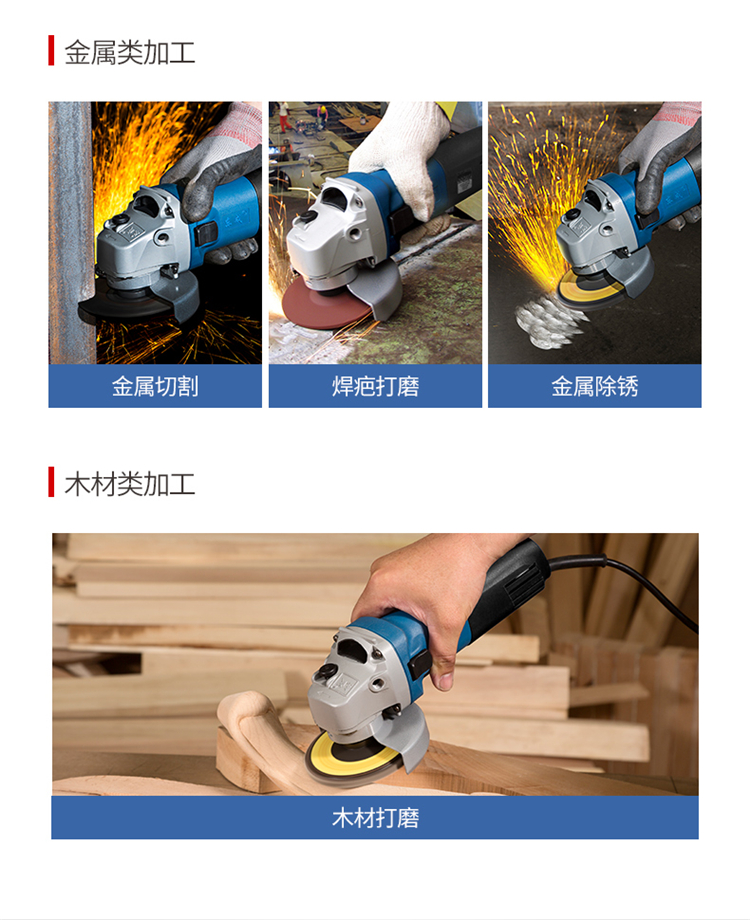 金属类加工

金属切割

焊疤打磨

金属除锈

木材类加工

木材打磨