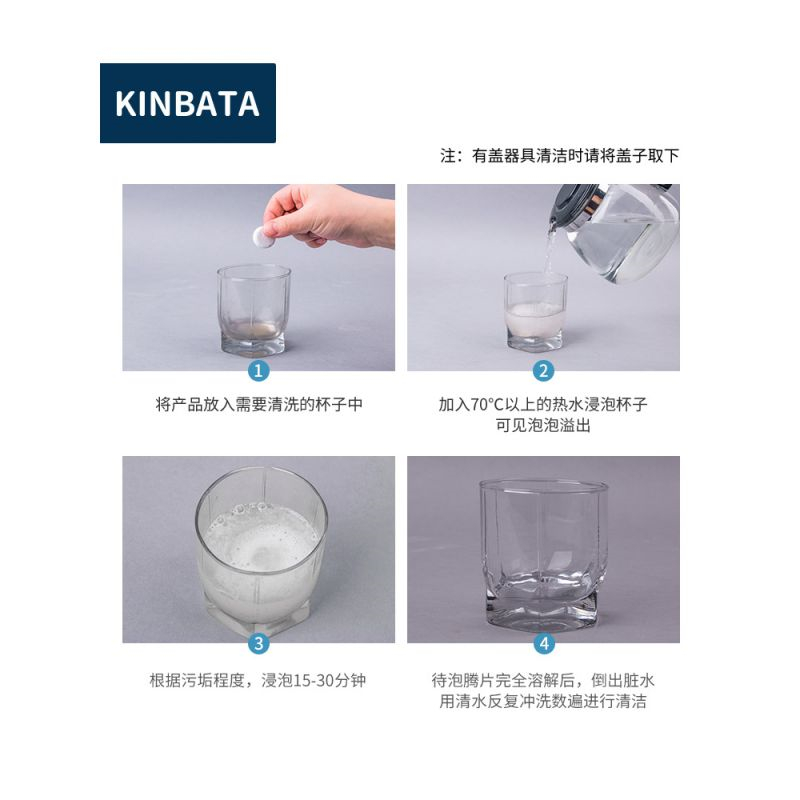 KINBATA

注：有盖器具清洁时请将盖子取下

1

将产品放入需要清洗的杯子中

2

加入70°C以上的热水浸泡杯子
可见泡泡溢出

3

根据污垢程度，浸泡15-30分钟

4

待泡腾片完全溶解后，倒出脏水
用清水反复冲洗数遍进行清洁