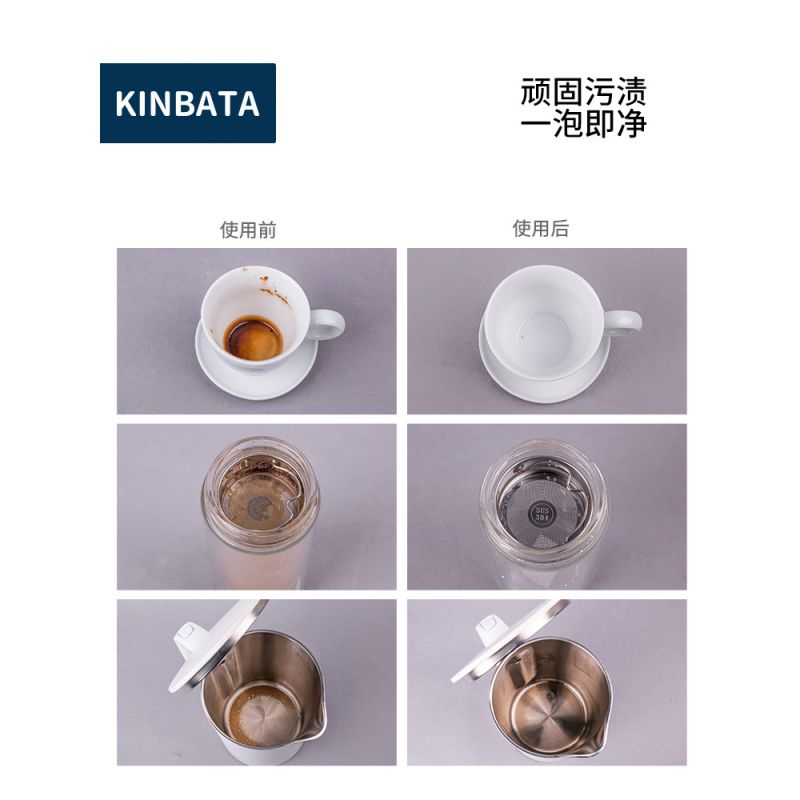 KINBATA

顽固污渍
一泡即净

使用前

使用后

SUS
304