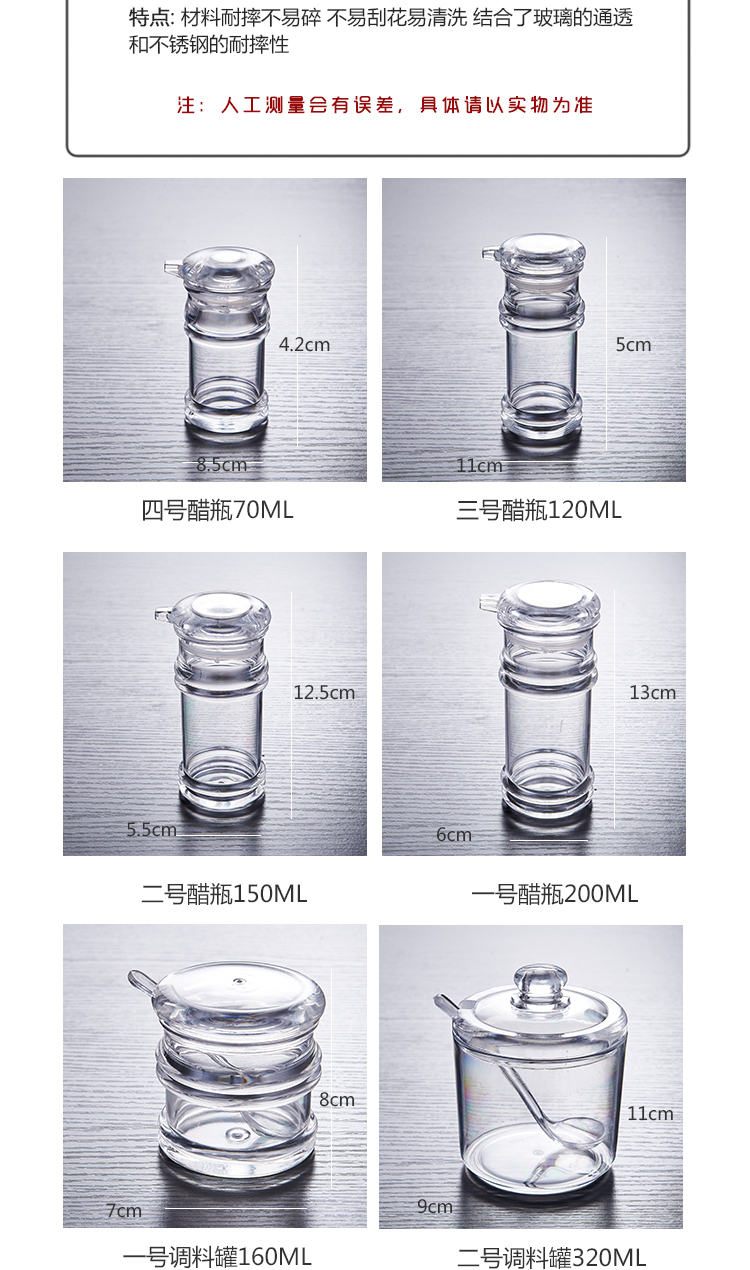 特点: 材料耐摔不易碎 不易刮花易清洗 结合了玻璃的通透和不锈钢的耐摔性

注：人工测量会有误差，具体请以实物为准

4.2cm

8.5cm

四号醋瓶70ML

5cm

11cm

三号醋瓶120ML

12.5cm

5.5cm

二号醋瓶150ML

13cm

6cm

一号醋瓶200ML

8cm

7cm

一号调料罐160ML

11cm

9cm

二号调料罐320ML