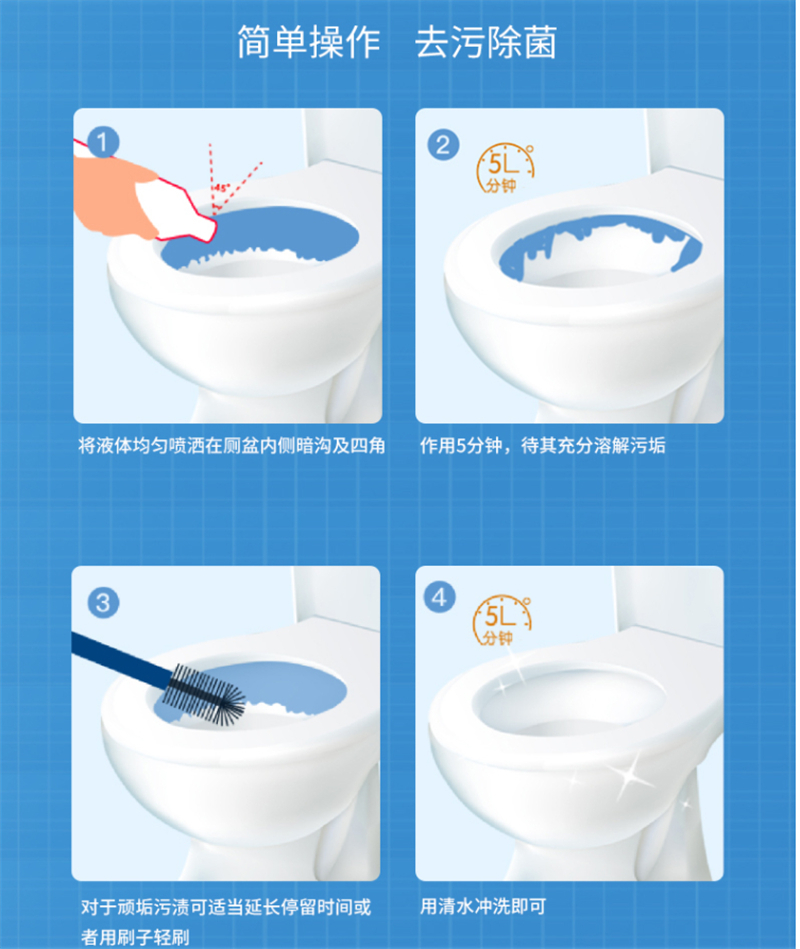 简单操作　去污除菌

1

45°

将液体均匀喷洒在厕盆内侧暗沟及四角

2

5L
分钟

作用5分钟，待其充分溶解污垢

3

对于顽垢污渍可适当延长停留时间或者用刷子轻刷

4

5L
分钟

用清水冲洗即可