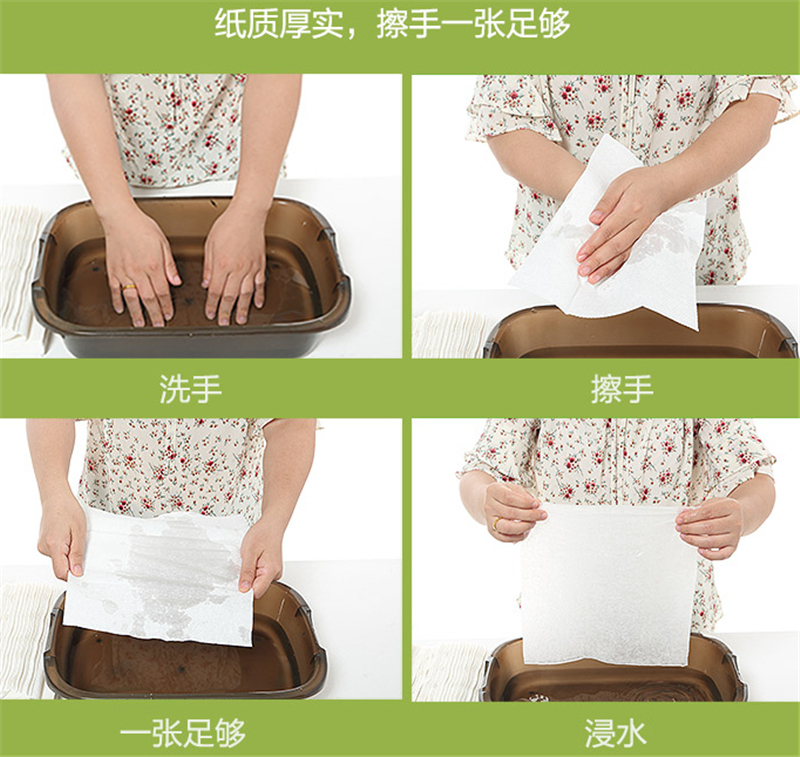 纸质厚实，擦手一张足够

洗手

擦手

一张足够

浸水