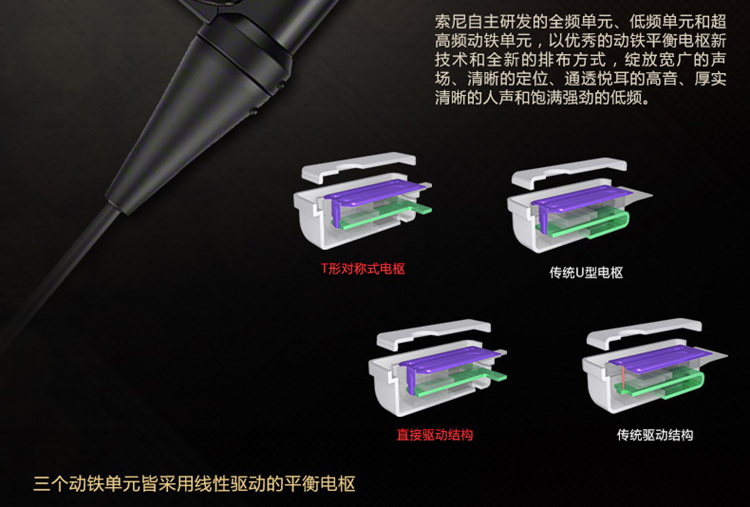 索尼自主研发的全频单元、低频单元和超高频动铁单元，以优秀的动铁平衡电枢新技术和全新的排布方式，绽放宽广的声场、清晰的定位、通透悦耳的高音、厚实清晰的人声和饱满强劲的低频。

T形对称式电枢

传统U型电枢

直接驱动结构

传统驱动结构

三个动铁单元皆采用线性驱动的平衡电枢