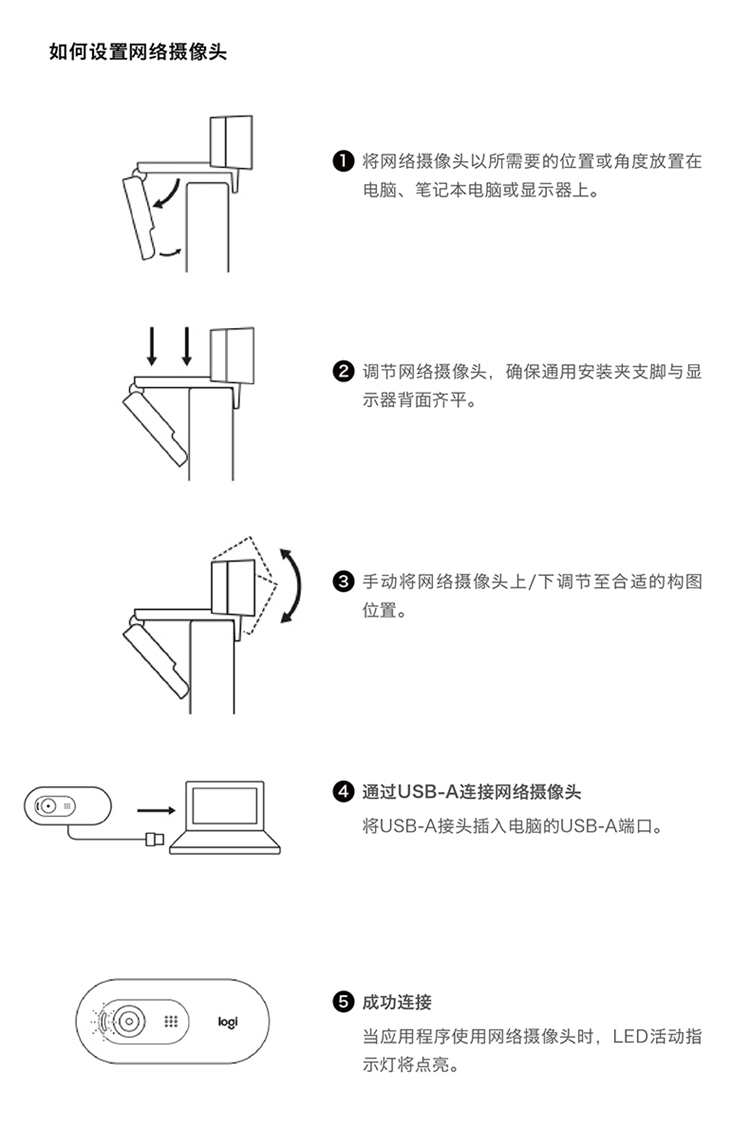 如何设置网络摄像头

❶ 将网络摄像头以所需要的位置或角度放置在电脑、笔记本电脑或显示器上。

❷ 调节网络摄像头，确保通用安装夹支脚与显示器背面齐平。

❸ 手动将网络摄像头上/下调节至合适的构图位置。

❹ 通过USB-A连接网络摄像头
将USB-A接头插入电脑的USB-A端口。

logi

❺ 成功连接
当应用程序使用网络摄像头时，LED活动指示灯将点亮。