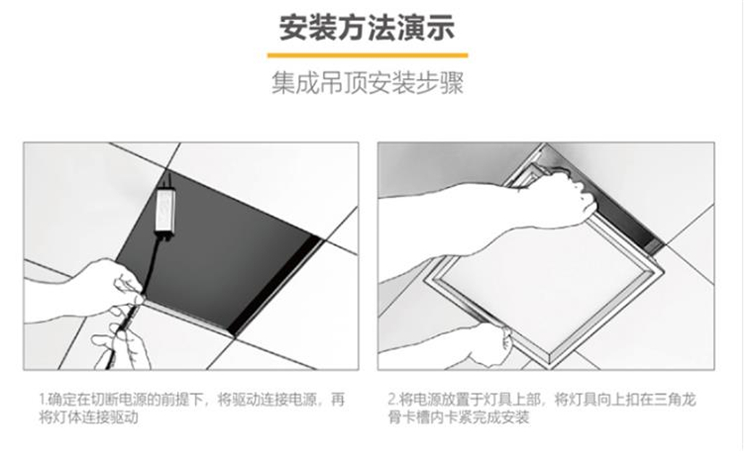 安装方法演示

集成吊顶安装步骤

1.确定在切断电源的前提下，将驱动连接电源，再将灯体连接驱动

2.将电源放置于灯具上部，将灯具向上扣在三角龙骨卡槽内卡紧完成安装