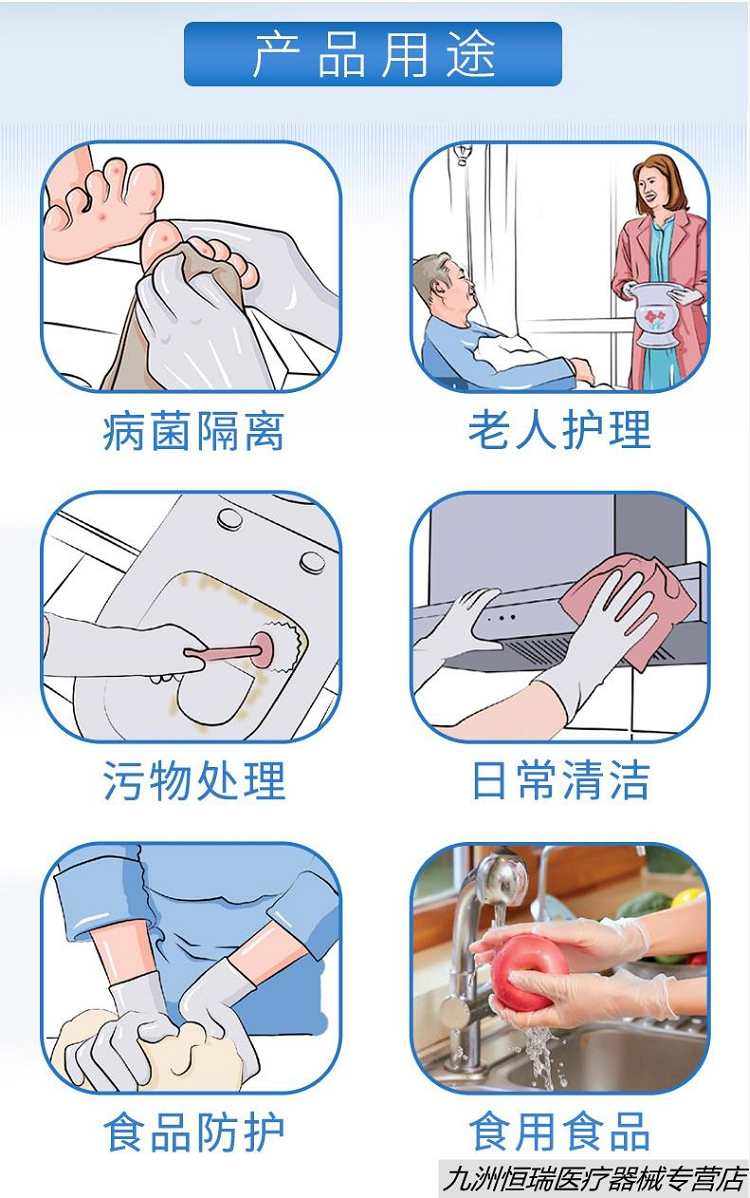 产品用途

病菌隔离

老人护理

污物处理

日常清洁

食品防护

食用食品

九洲恒瑞医疗器械专营店