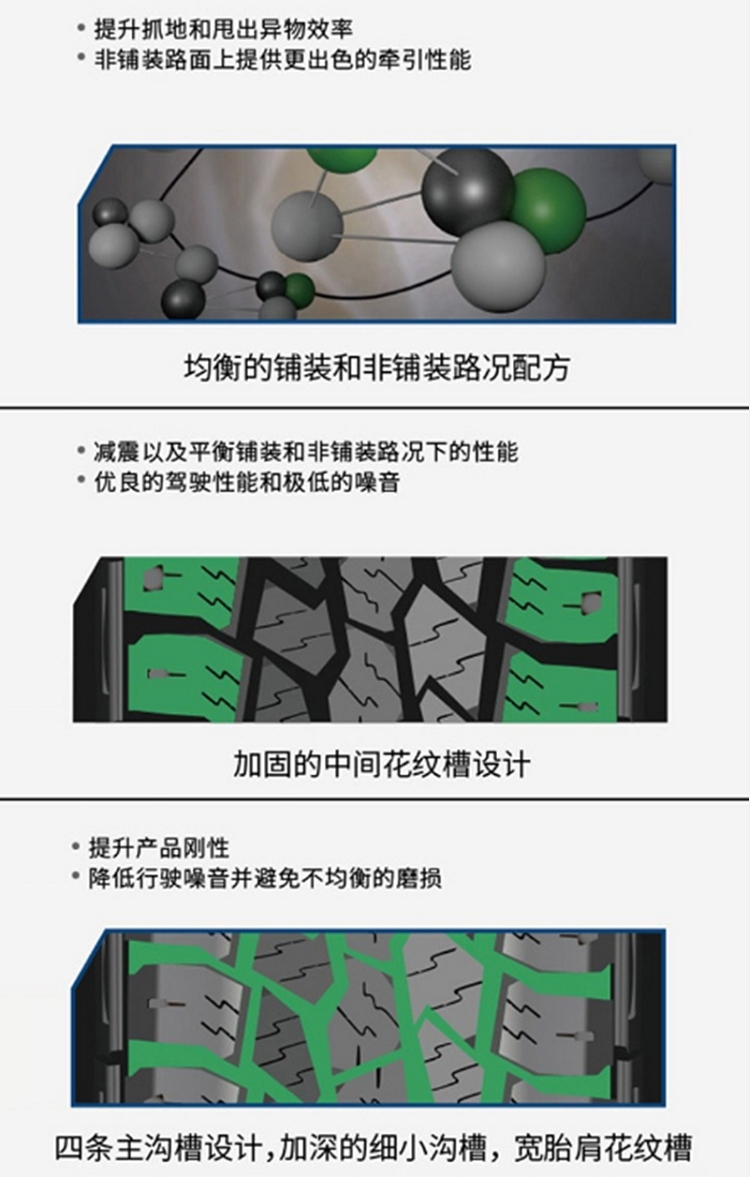 • 提升抓地和甩出异物效率
• 非铺装路面上提供更出色的牵引性能

均衡的铺装和非铺装路况配方

• 减震以及平衡铺装和非铺装路况下的性能
• 优良的驾驶性能和极低的噪音

加固的中间花纹槽设计

• 提升产品刚性
• 降低行驶噪音并避免不均衡的磨损

四条主沟槽设计，加深的细小沟槽，宽胎肩花纹槽