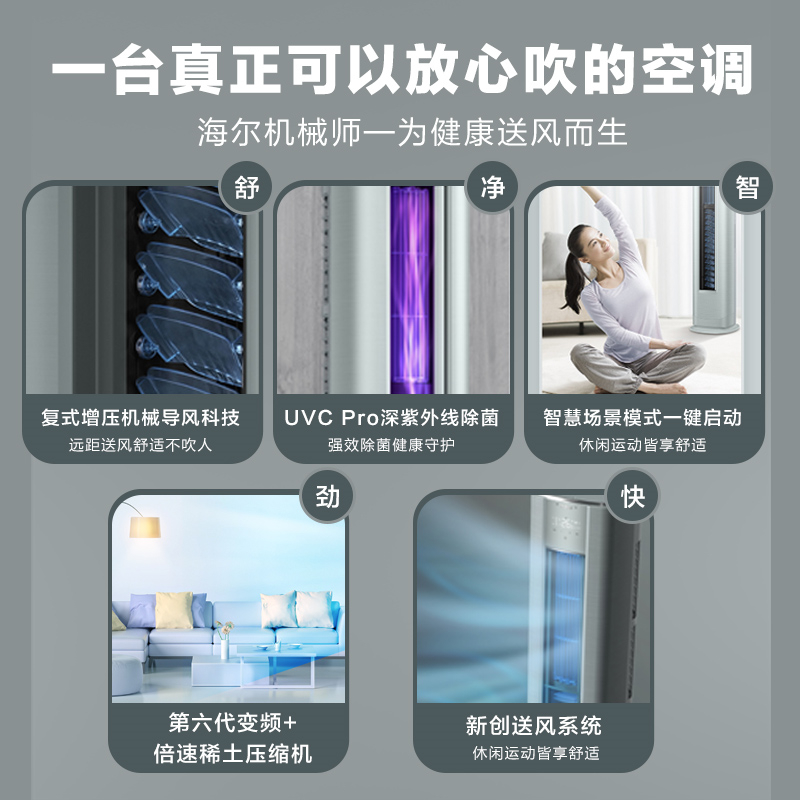 一台真正可以放心吹的空调

海尔机械师一为健康送风而生

舒

复式增压机械导风科技

远距送风舒适不吹人

净

UVC Pro深紫外线除菌

强效除菌健康守护

智

智慧场景模式一键启动

休闲运动皆享舒适

劲

第六代变频+
倍速稀土压缩机

快

新创送风系统

休闲运动皆享舒适