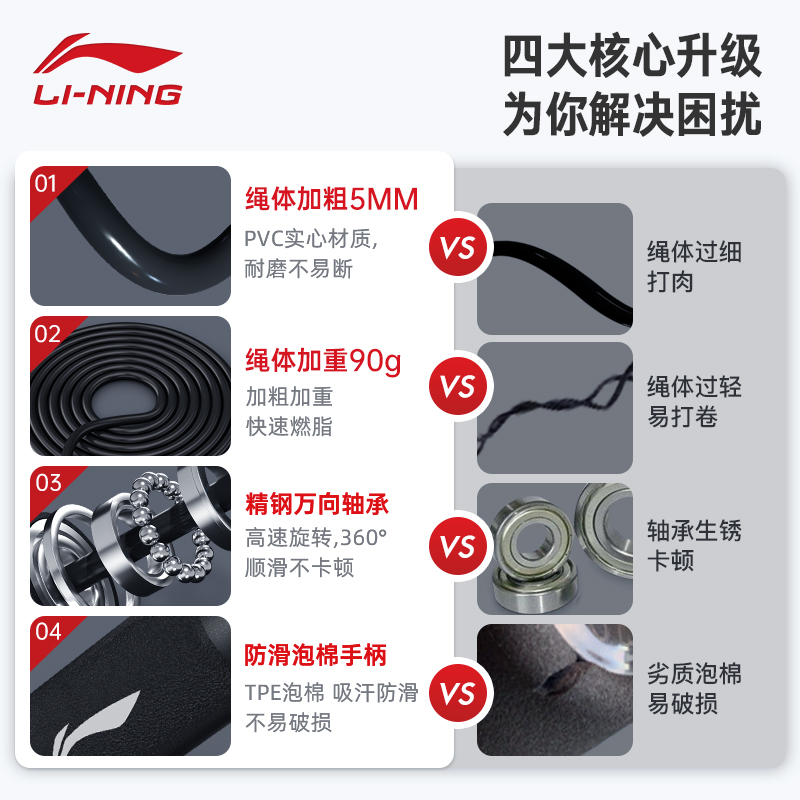 LI-NING

四大核心升级
为你解决困扰

01
绳体加粗5MM
PVC实心材质,
耐磨不易断

VS

绳体过细
打肉

02
绳体加重90g
加粗加重
快速燃脂

VS

绳体过轻
易打卷

03
精钢万向轴承
高速旋转,360°
顺滑不卡顿

VS

轴承生锈
卡顿

04
防滑泡棉手柄
TPE泡棉 吸汗防滑
不易破损

VS

劣质泡棉
易破损