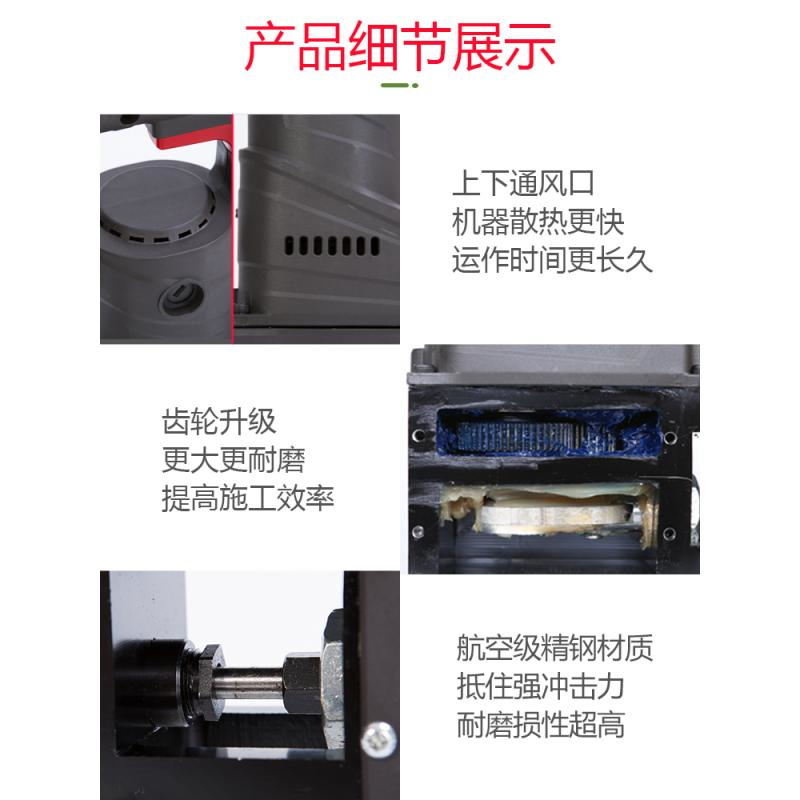 产品细节展示

上下通风口
机器散热更快
运作时间更长久

齿轮升级
更大更耐磨
提高施工效率

航空级精钢材质
抵住强冲击力
耐磨损性超高