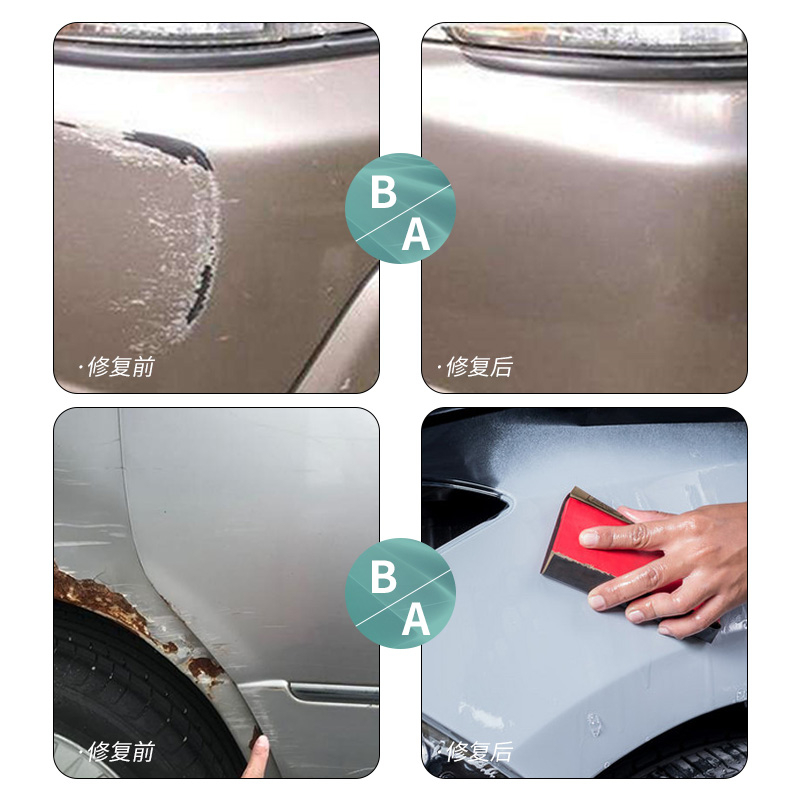 ·修复前

B
A

·修复后

·修复前

B
A

·修复后