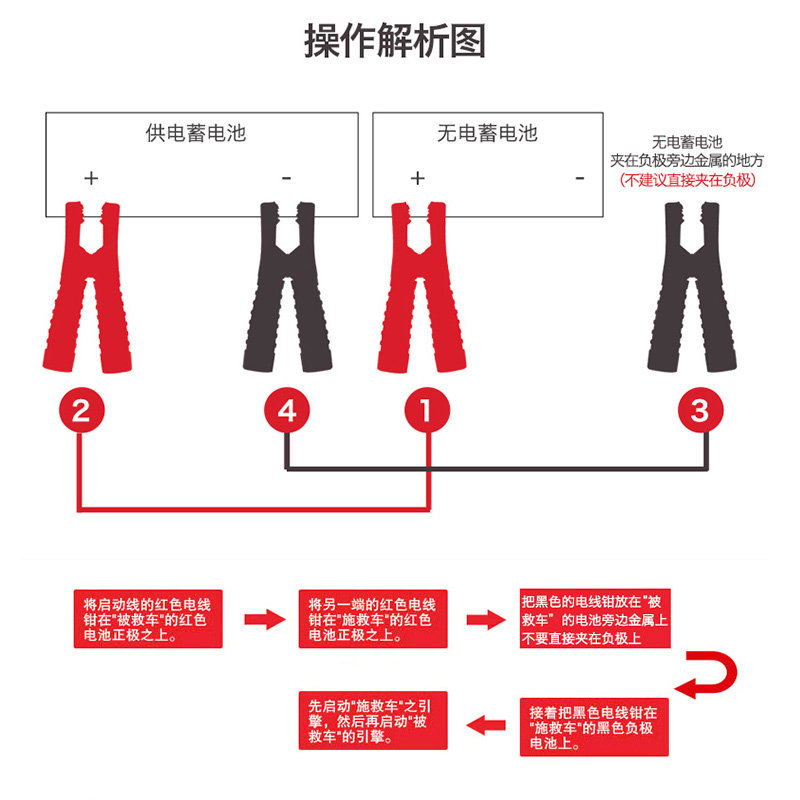 操作解析图

供电蓄电池
+ -

无电蓄电池
+ -

无电蓄电池
夹在负极旁边金属的地方
(不建议直接夹在负极)

2 4 1 3

将启动线的红色电线钳在"被救车"的红色电池正极之上。

将另一端的红色电线钳在"施救车"的红色电池正极之上。

把黑色的电线钳放在"被救车"的电池旁边金属上不要直接夹在负极上

接着把黑色电线钳在"施救车"的黑色负极电池上。

先启动"施救车"之引擎，然后再启动"被救车"的引擎。