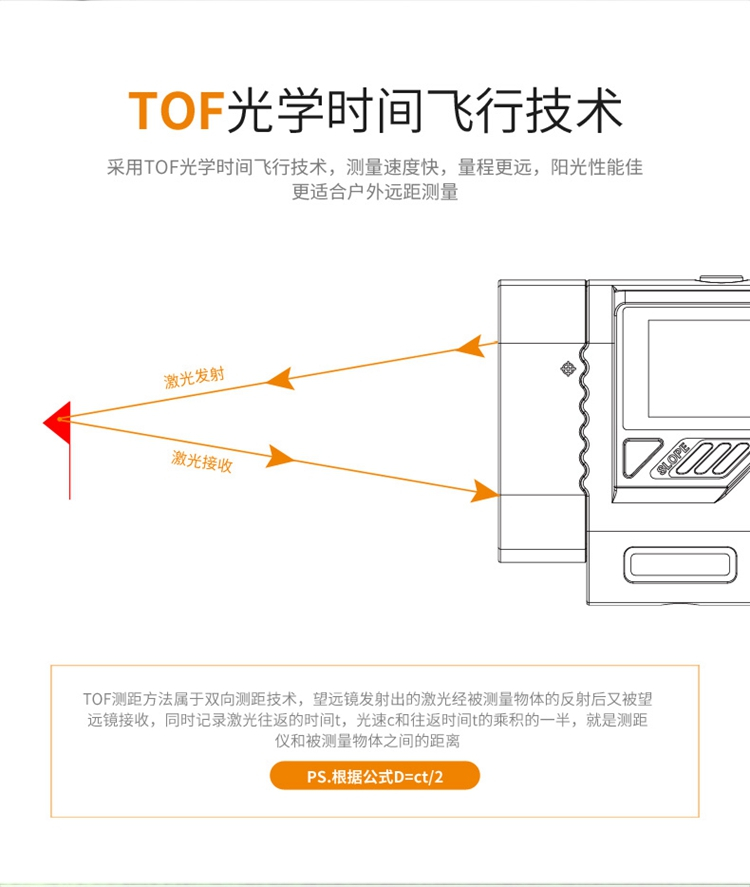 TOF光学时间飞行技术

采用TOF光学时间飞行技术，测量速度快，量程更远，阳光性能佳
更适合户外远距测量

激光发射

激光接收

SLOPE

TOF测距方法属于双向测距技术，望远镜发射出的激光经被测量物体的反射后又被望远镜接收，同时记录激光往返的时间t，光速c和往返时间t的乘积的一半，就是测距仪和被测量物体之间的距离

PS.根据公式D=ct/2