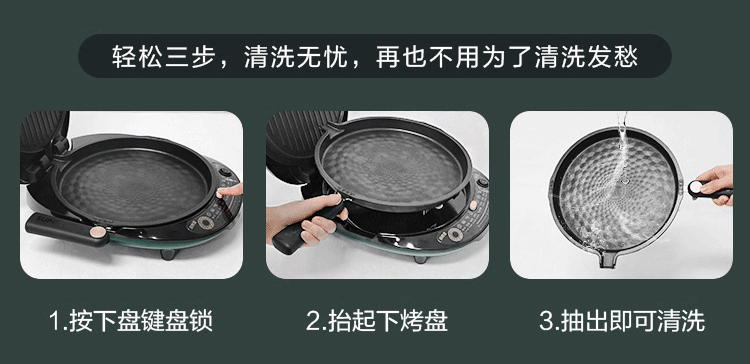 轻松三步，清洗无忧，再也不用为了清洗发愁

1.按下盘键盘锁

2.抬起下烤盘

3.抽出即可清洗