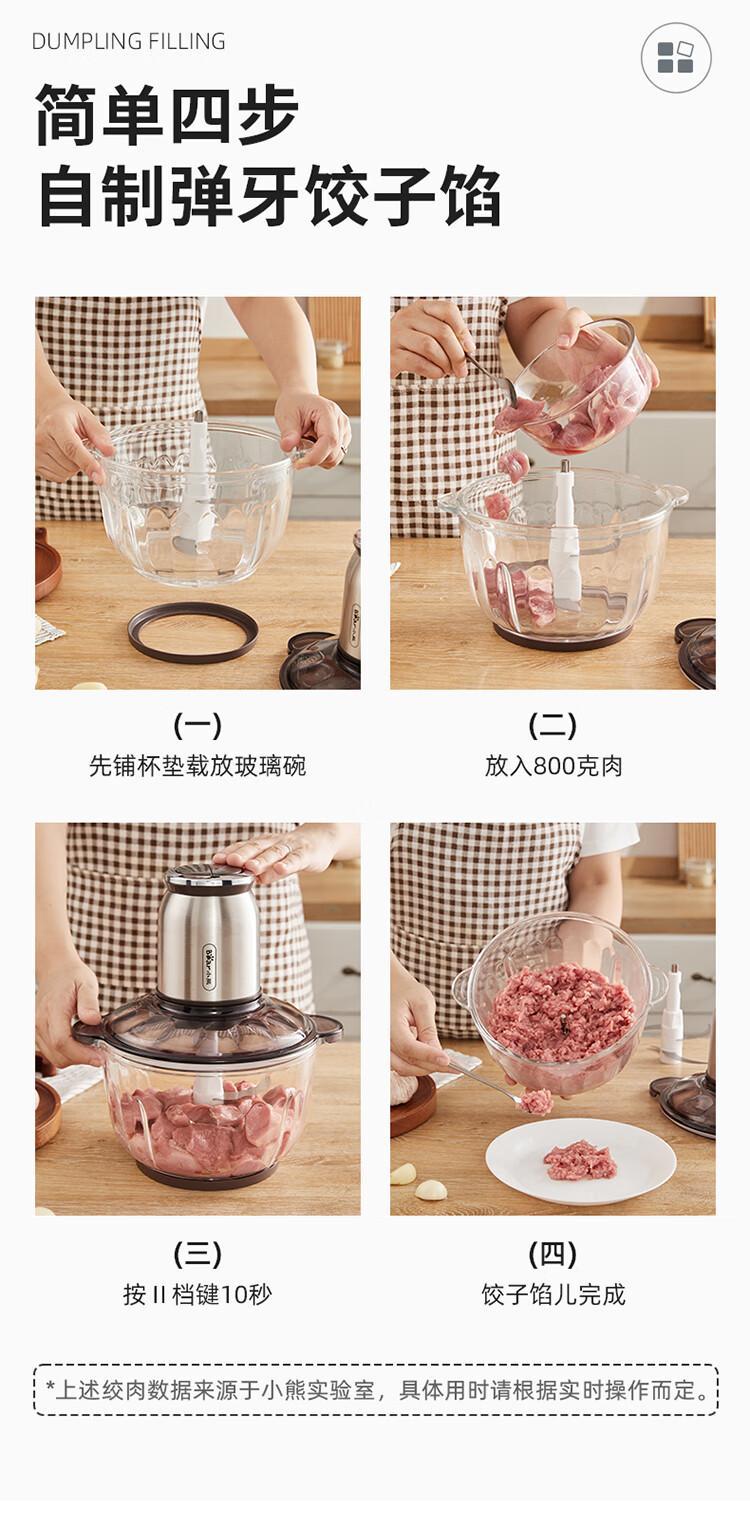 DUMPLING FILLING

简单四步
自制弹牙饺子馅

(一)
先铺杯垫载放玻璃碗

(二)
放入800克肉

(三)
按 II 档键10秒

(四)
饺子馅儿完成

*上述绞肉数据来源于小熊实验室，具体用时请根据实时操作而定。