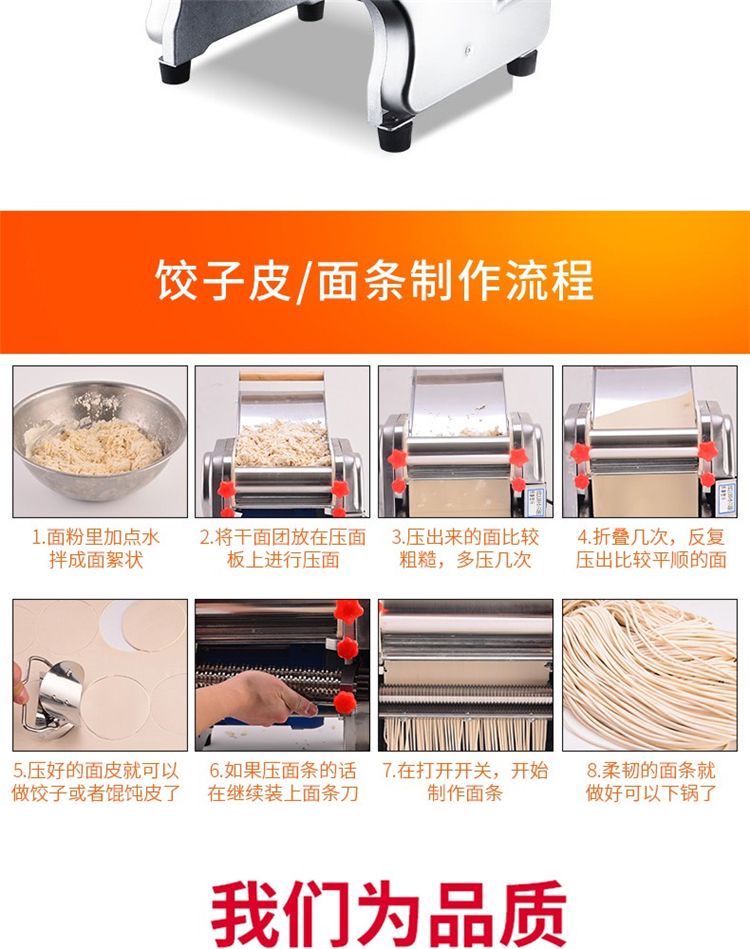 饺子皮/面条制作流程

1.面粉里加点水拌成面絮状

2.将干面团放在压面板上进行压面

3.压出来的面比较粗糙，多压几次

4.折叠几次，反复压出比较平顺的面

5.压好的面皮就可以做饺子或者馄饨皮了

6.如果压面条的话在继续装上面条刀

7.在打开开关，开始制作面条

8.柔韧的面条就做好可以下锅了

我们为品质