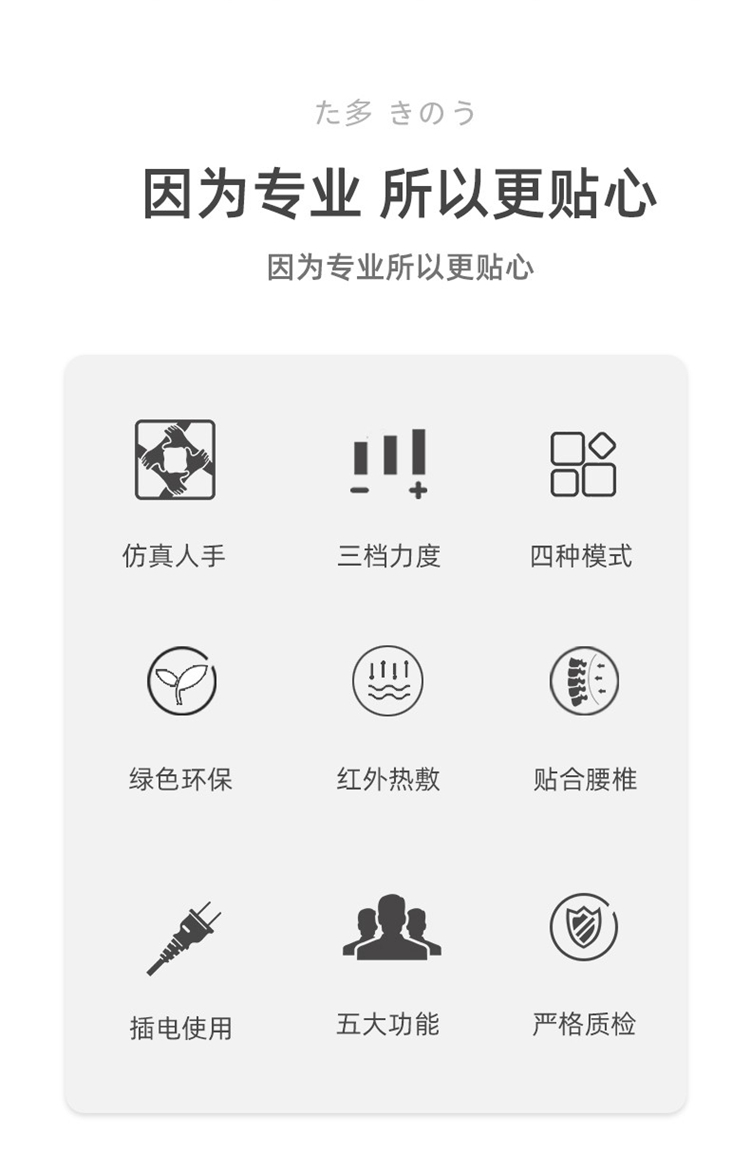 た多 きのう

因为专业 所以更贴心

因为专业所以更贴心

仿真人手

三档力度

四种模式

绿色环保

红外热敷

贴合腰椎

插电使用

五大功能

严格质检