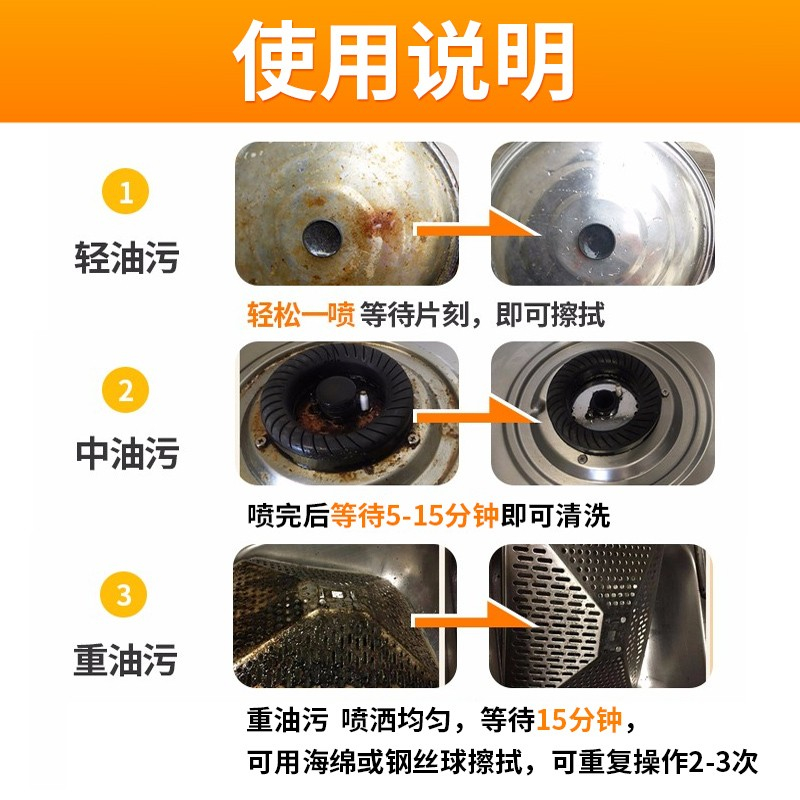 使用说明

1
轻油污

轻松一喷 等待片刻，即可擦拭

2
中油污

喷完后等待5-15分钟即可清洗

3
重油污

重油污 喷洒均匀，等待15分钟，
可用海绵或钢丝球擦拭，可重复操作2-3次