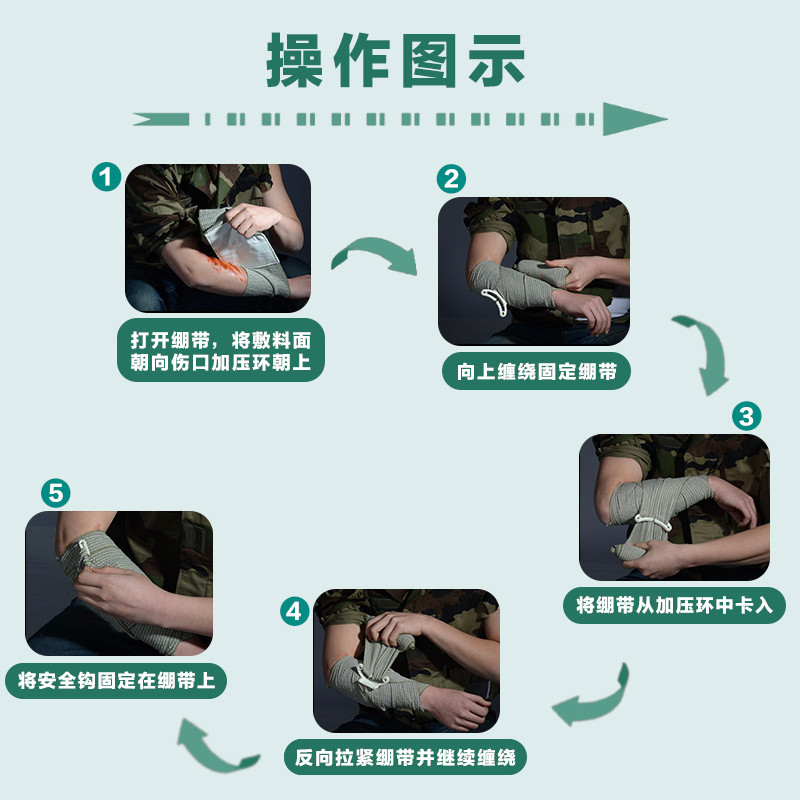 操作图示

1
打开绷带，将敷料面朝向伤口加压环朝上

2
向上缠绕固定绷带

3
将绷带从加压环中卡入

4
反向拉紧绷带并继续缠绕

5
将安全钩固定在绷带上