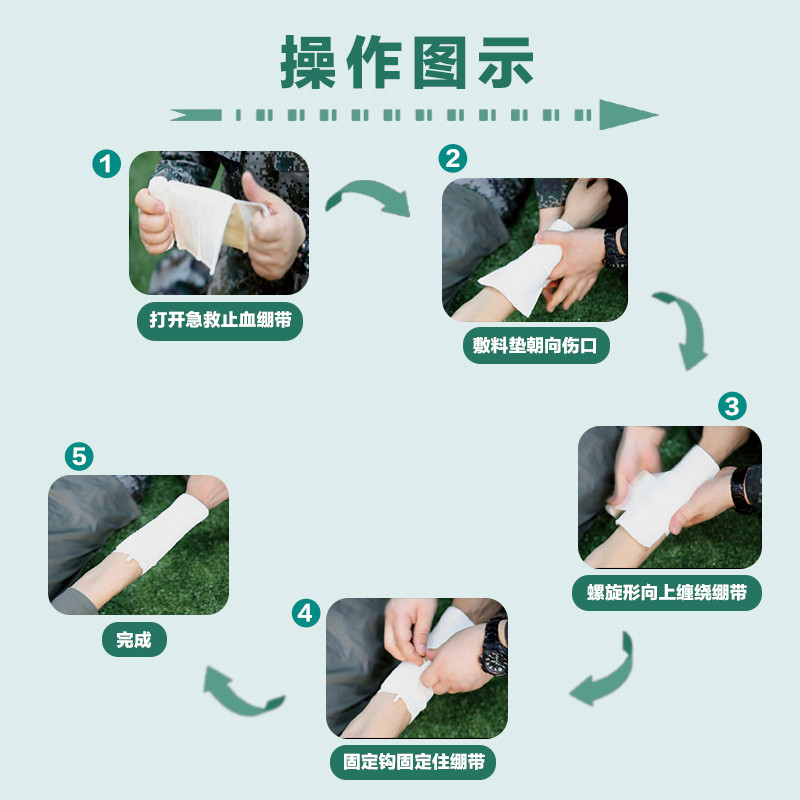 操作图示

1
打开急救止血绷带

2
敷料垫朝向伤口

3
螺旋形向上缠绕绷带

4
固定钩固定住绷带

5
完成