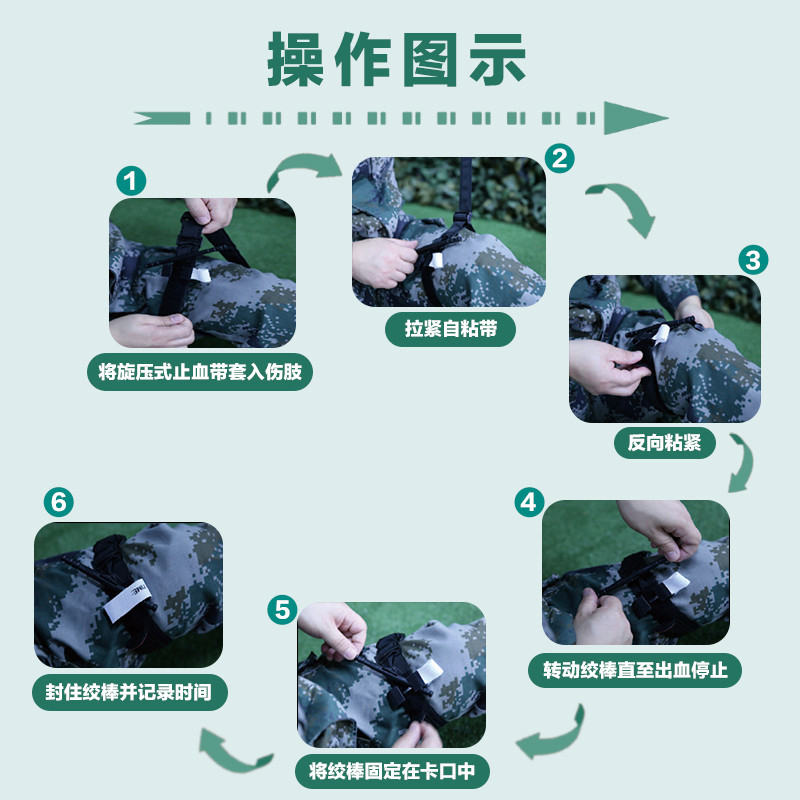 操作图示

1
将旋压式止血带套入伤肢

2
拉紧自粘带

3
反向粘紧

4
转动绞棒直至出血停止

5
将绞棒固定在卡口中

6
封住绞棒并记录时间