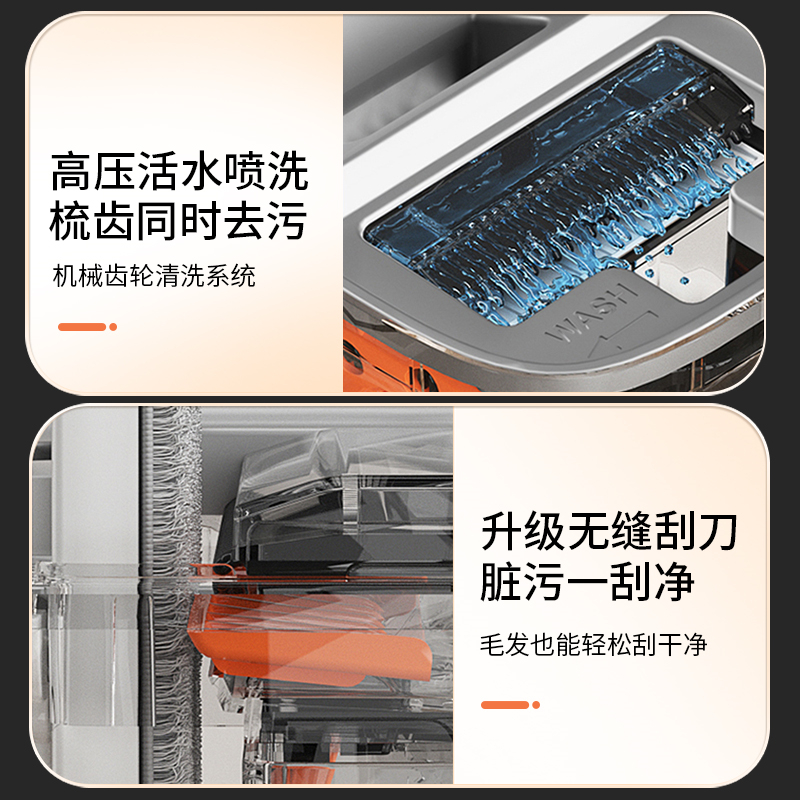 高压活水喷洗
梳齿同时去污

机械齿轮清洗系统

WASH

升级无缝刮刀
脏污一刮净

毛发也能轻松刮干净