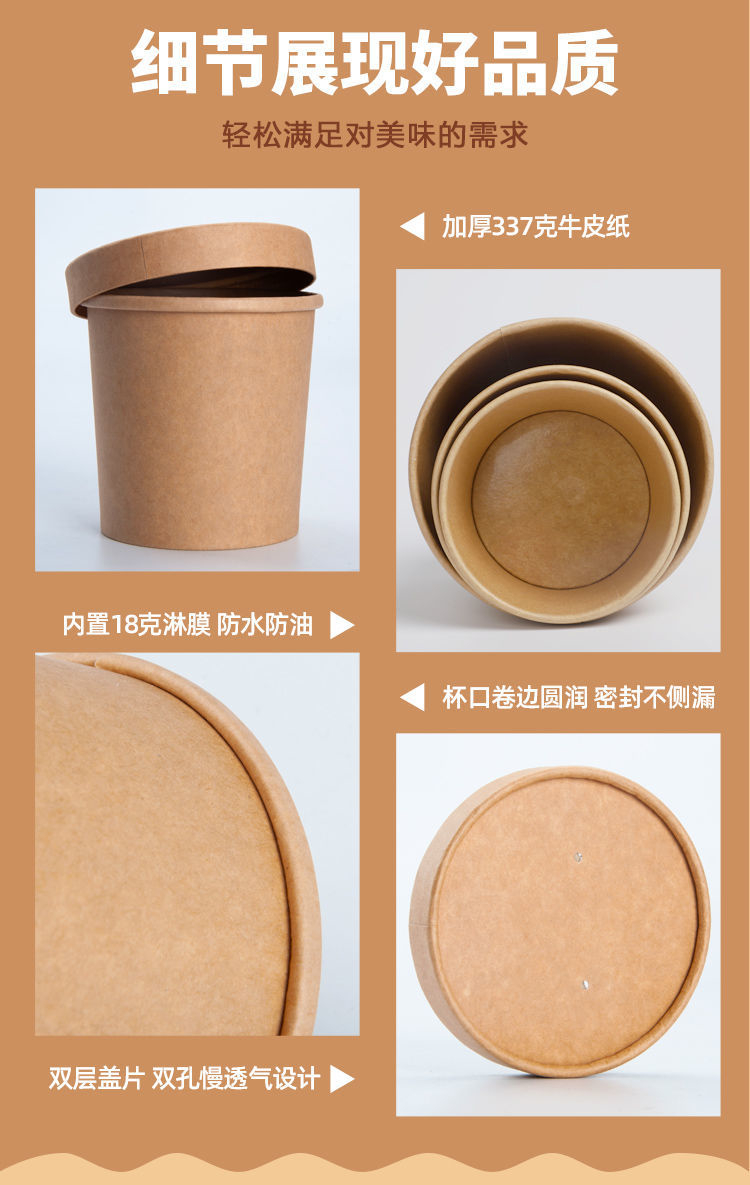 细节展现好品质

轻松满足对美味的需求

◀ 加厚337克牛皮纸

内置18克淋膜 防水防油 ▶

◀ 杯口卷边圆润 密封不侧漏

双层盖片 双孔慢透气设计 ▶