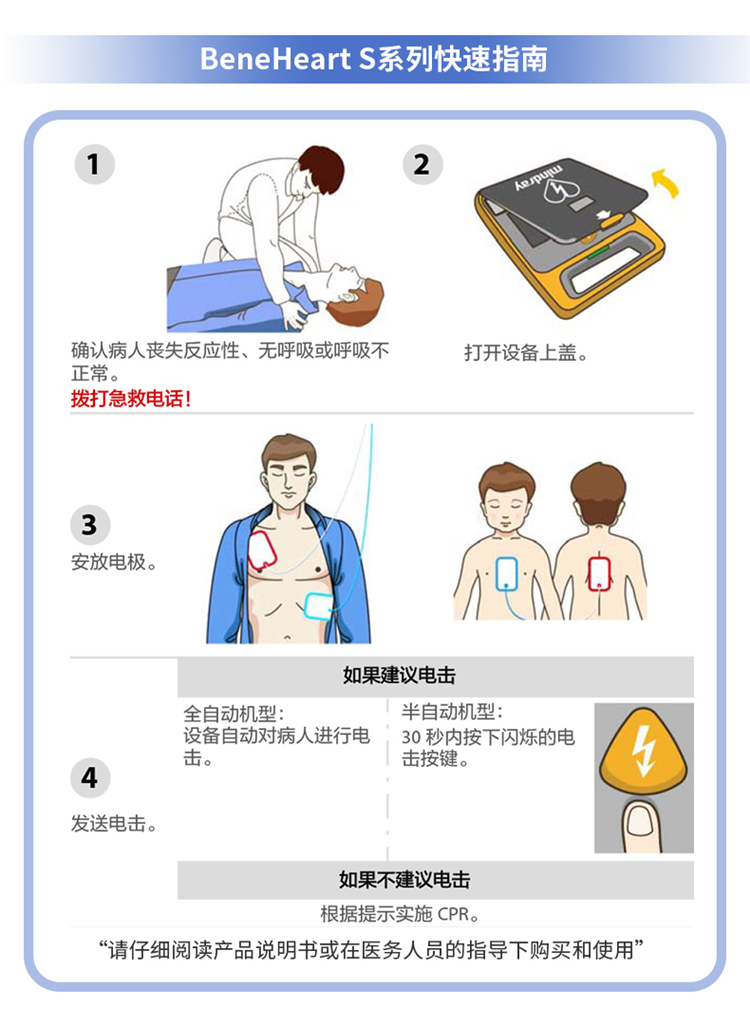 BeneHeart S系列快速指南

1

确认病人丧失反应性、无呼吸或呼吸不正常。
拨打急救电话！

2

mindray

打开设备上盖。

3

安放电极。

4

发送电击。

如果建议电击

全自动机型：
设备自动对病人进行电击。

半自动机型：
30 秒内按下闪烁的电击按键。

如果不建议电击

根据提示实施 CPR。

“请仔细阅读产品说明书或在医务人员的指导下购买和使用”