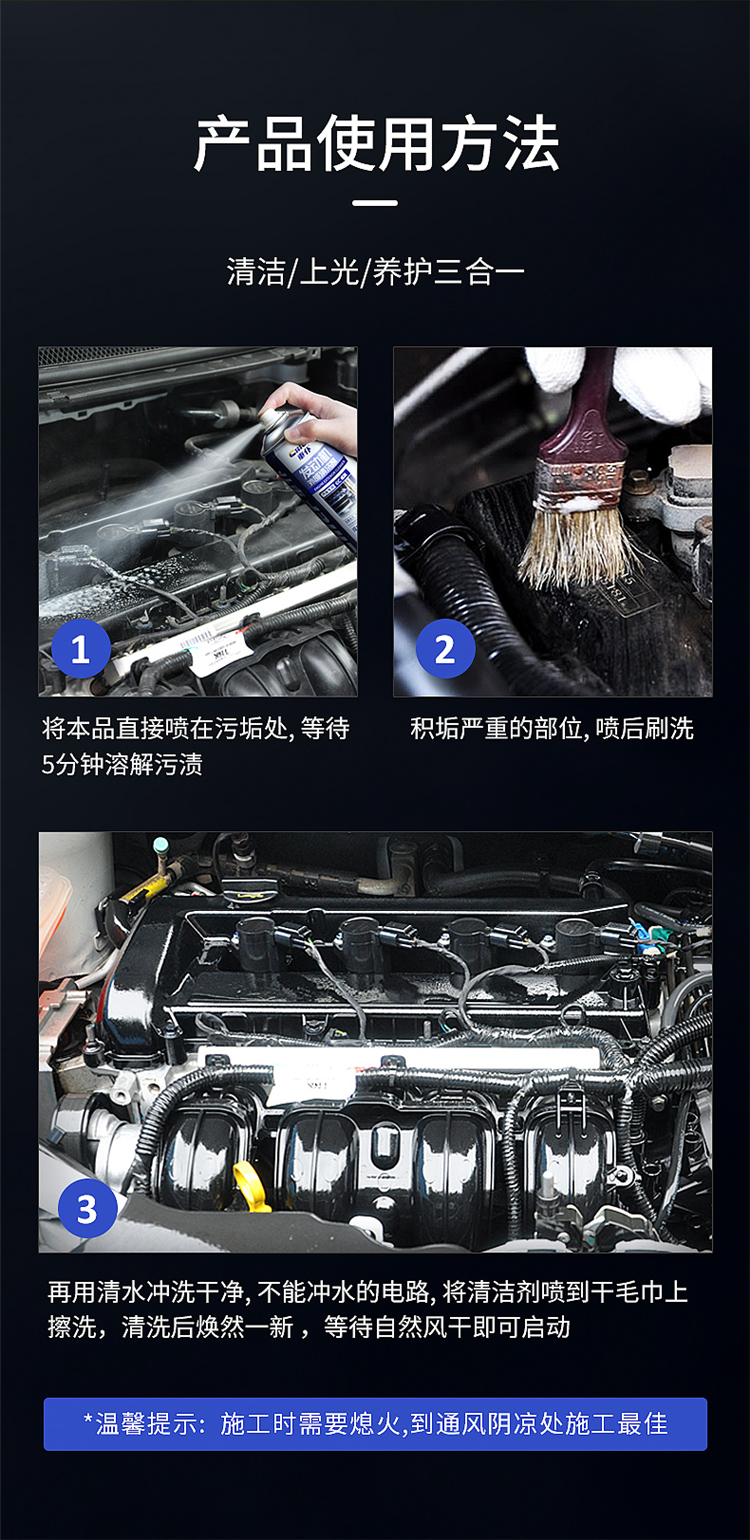 产品使用方法

清洁/上光/养护三合一

1

将本品直接喷在污垢处, 等待5分钟溶解污渍

2

积垢严重的部位, 喷后刷洗

3

再用清水冲洗干净, 不能冲水的电路, 将清洁剂喷到干毛巾上擦洗，清洗后焕然一新 ，等待自然风干即可启动

*温馨提示：施工时需要熄火,到通风阴凉处施工最佳