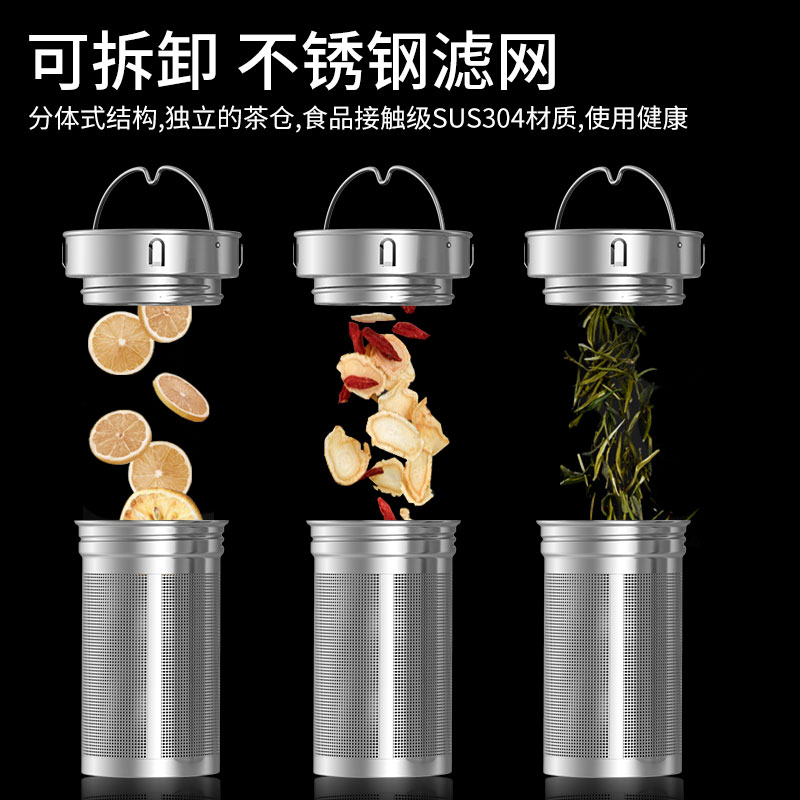 可拆卸 不锈钢滤网

分体式结构,独立的茶仓,食品接触级SUS304材质,使用健康