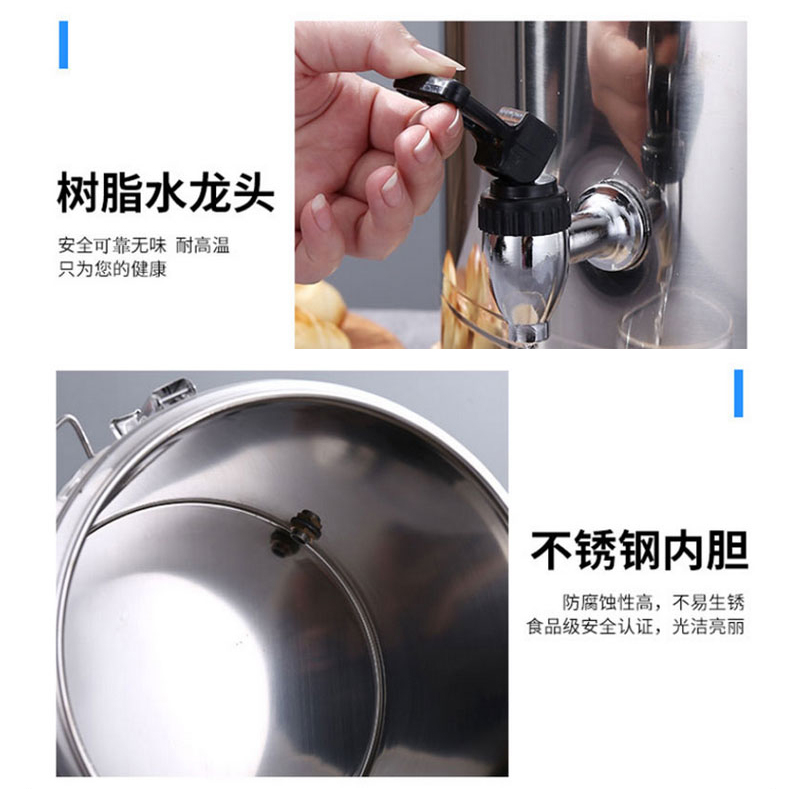 树脂水龙头

安全可靠无味 耐高温
只为您的健康

不锈钢内胆

防腐蚀性高，不易生锈
食品级安全认证，光洁亮丽