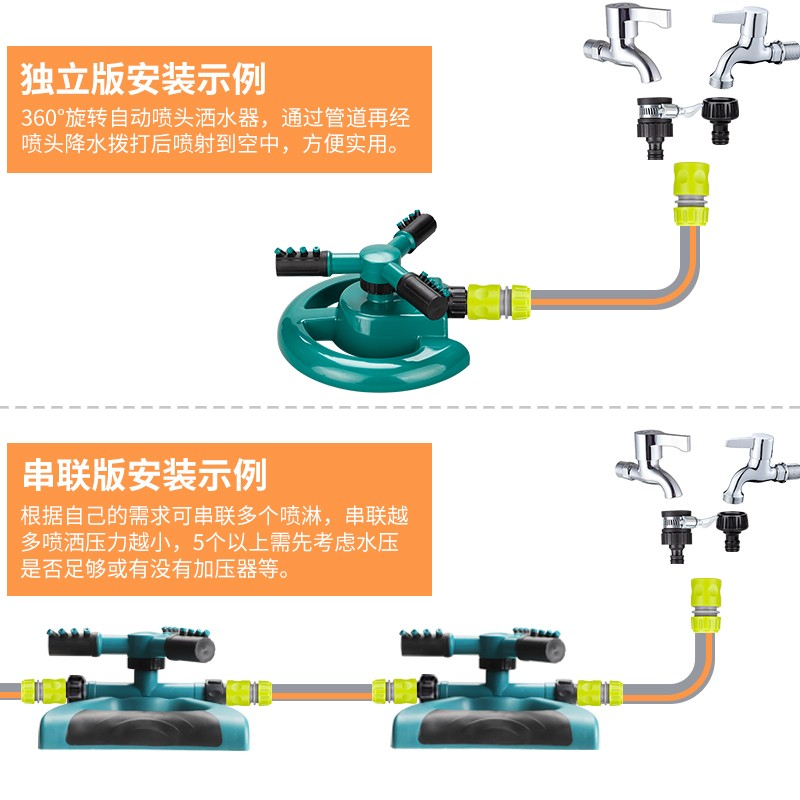 独立版安装示例

360°旋转自动喷头洒水器，通过管道再经喷头降水拨打后喷射到空中，方便实用。

串联版安装示例

根据自己的需求可串联多个喷淋，串联越多喷洒压力越小，5个以上需先考虑水压是否足够或有没有加压器等。