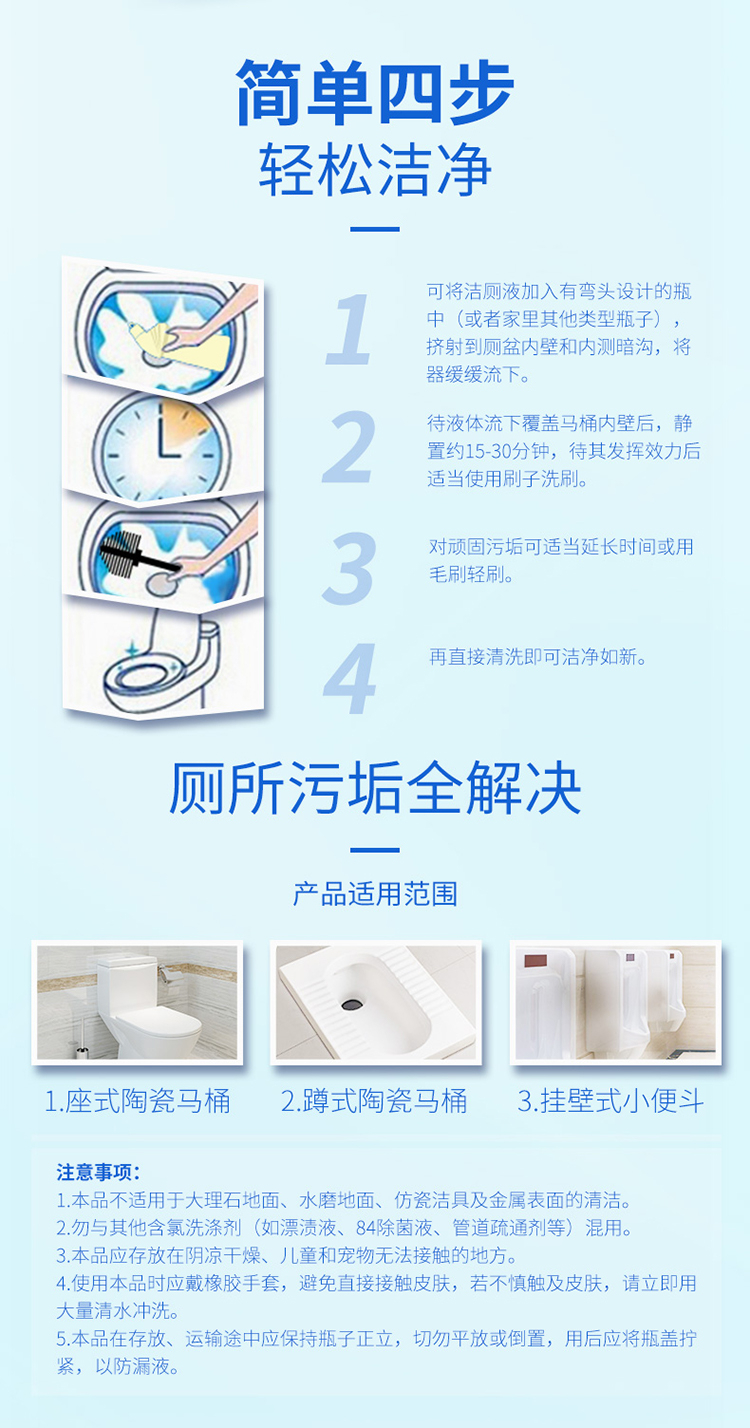 简单四步
轻松洁净

1
可将洁厕液加入有弯头设计的瓶中（或者家里其他类型瓶子），挤射到厕盆内壁和内测暗沟，将器缓缓流下。

2
待液体流下覆盖马桶内壁后，静置约15-30分钟，待其发挥效力后适当使用刷子洗刷。

3
对顽固污垢可适当延长时间或用毛刷轻刷。

4
再直接清洗即可洁净如新。

厕所污垢全解决

产品适用范围

1.座式陶瓷马桶
2.蹲式陶瓷马桶
3.挂壁式小便斗

注意事项：
1.本品不适用于大理石地面、水磨地面、仿瓷洁具及金属表面的清洁。
2.勿与其他含氯洗涤剂（如漂渍液、84除菌液、管道疏通剂等）混用。
3.本品应存放在阴凉干燥、儿童和宠物无法接触的地方。
4.使用本品时应戴橡胶手套，避免直接接触皮肤，若不慎触及皮肤，请立即用大量清水冲洗。
5.本品在存放、运输途中应保持瓶子正立，切勿平放或倒置，用后应将瓶盖拧紧，以防漏液。