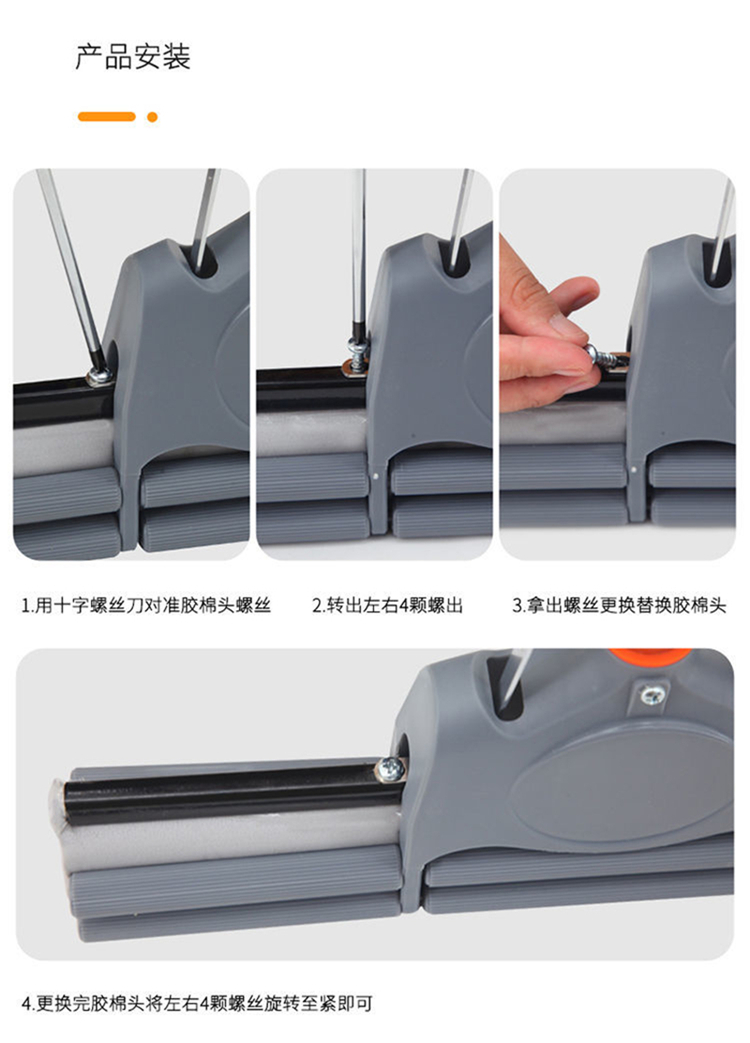 产品安装

1.用十字螺丝刀对准胶棉头螺丝

2.转出左右4颗螺出

3.拿出螺丝更换替换胶棉头

4.更换完胶棉头将左右4颗螺丝旋转至紧即可