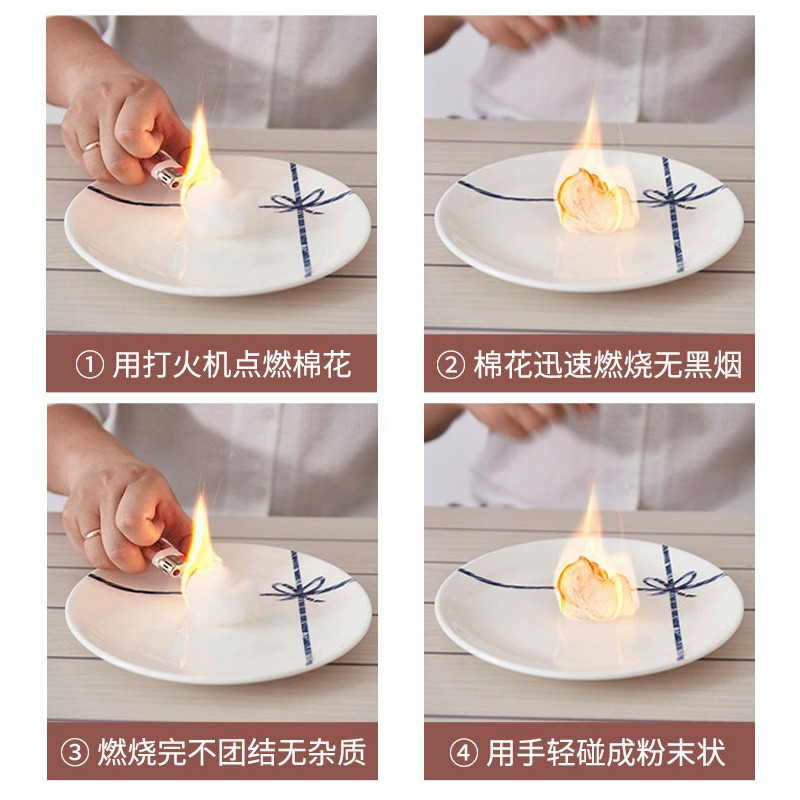 ① 用打火机点燃棉花

② 棉花迅速燃烧无黑烟

③ 燃烧完不团结无杂质

④ 用手轻碰成粉末状