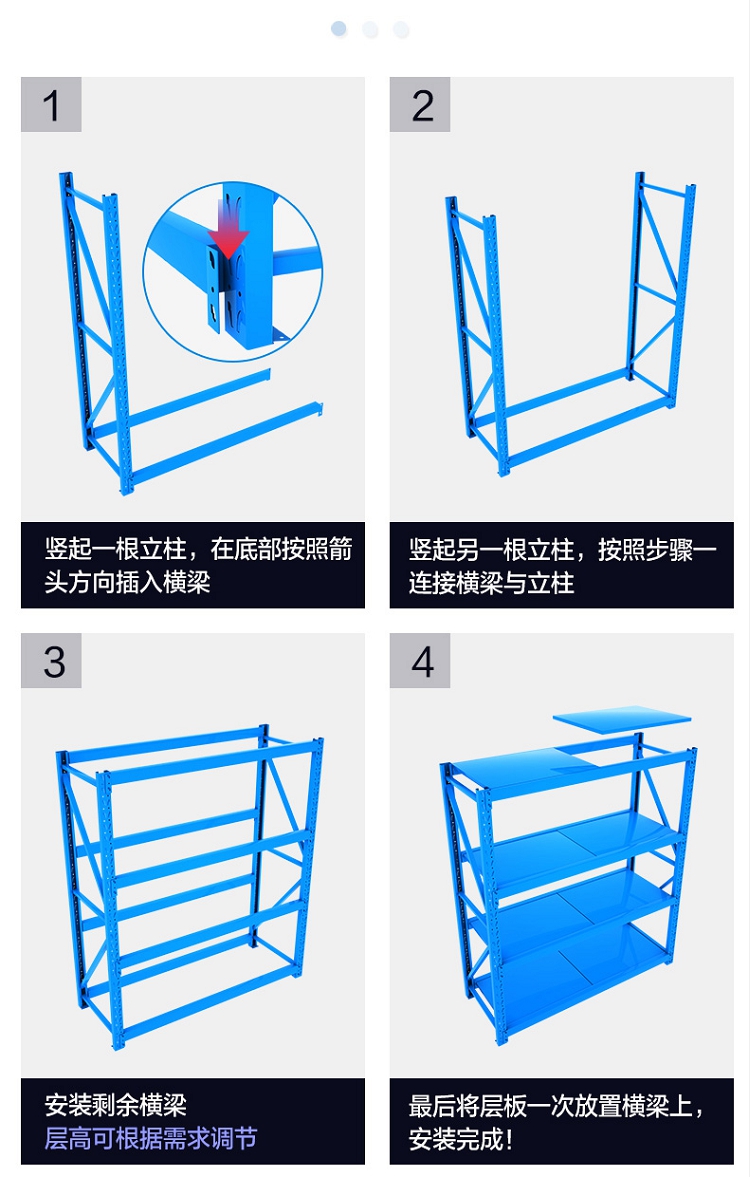 1

竖起一根立柱，在底部按照箭头方向插入横梁

2

竖起另一根立柱，按照步骤一连接横梁与立柱

3

安装剩余横梁
层高可根据需求调节

4

最后将层板一次放置横梁上，安装完成！