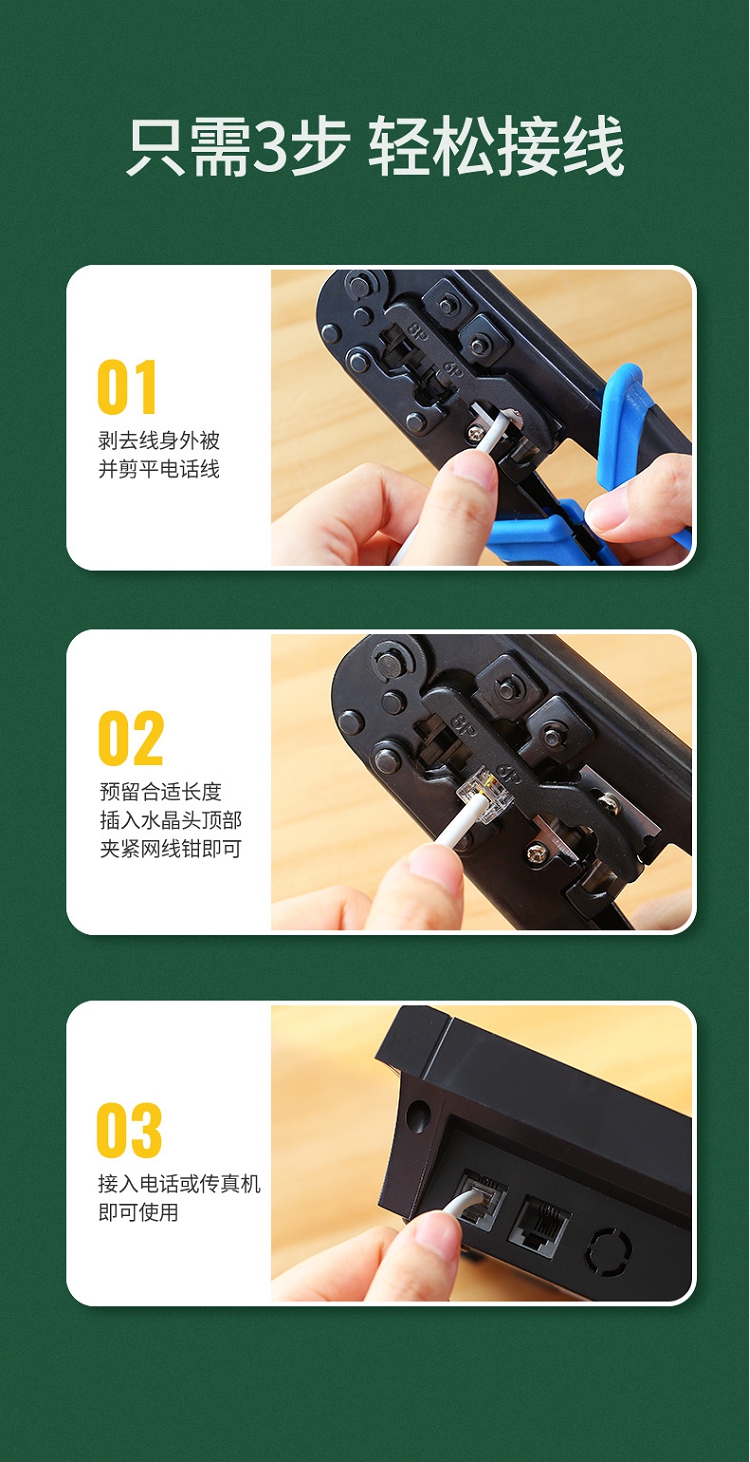 只需3步 轻松接线

01
剥去线身外被
并剪平电话线

8P
6P

02
预留合适长度
插入水晶头顶部
夹紧网线钳即可

8P
6P

03
接入电话或传真机
即可使用