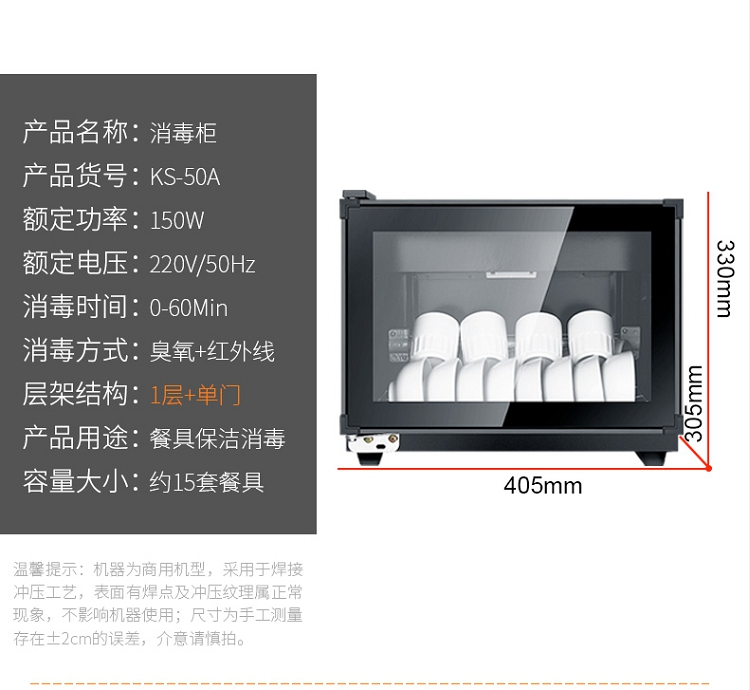 产品名称：消毒柜
产品货号：KS-50A
额定功率：150W
额定电压：220V/50Hz
消毒时间：0-60Min
消毒方式：臭氧+红外线
层架结构：1层+单门
产品用途：餐具保洁消毒
容量大小：约15套餐具

330mm
305mm
405mm

温馨提示：机器为商用机型，采用于焊接冲压工艺，表面有焊点及冲压纹理属正常现象，不影响机器使用；尺寸为手工测量存在±2cm的误差，介意请慎拍。