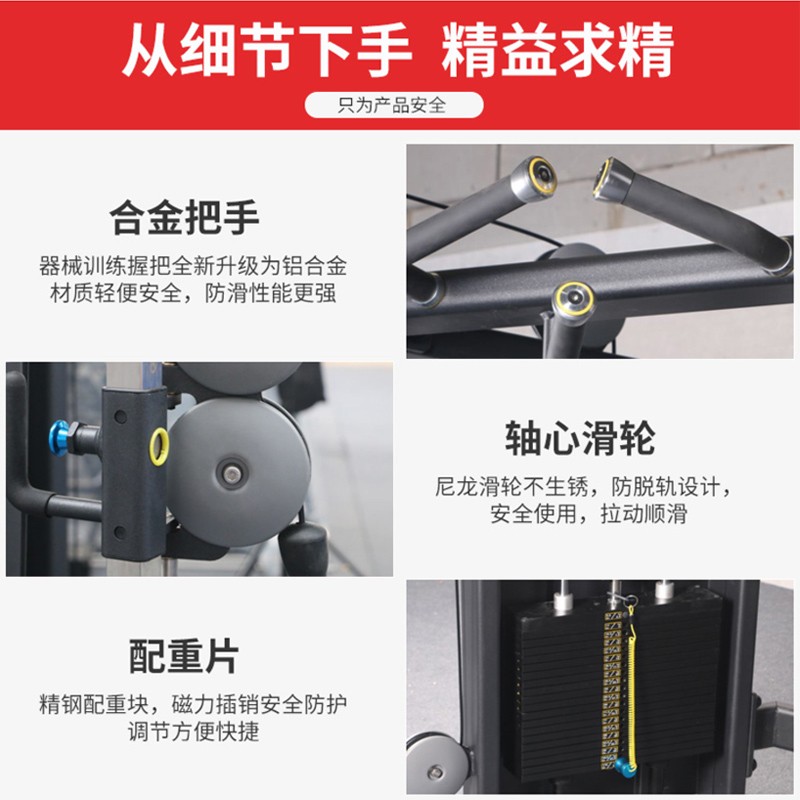 从细节下手 精益求精

只为产品安全

合金把手

器械训练握把全新升级为铝合金材质轻便安全，防滑性能更强

轴心滑轮

尼龙滑轮不生锈，防脱轨设计，安全使用，拉动顺滑

配重片

精钢配重块，磁力插销安全防护调节方便快捷