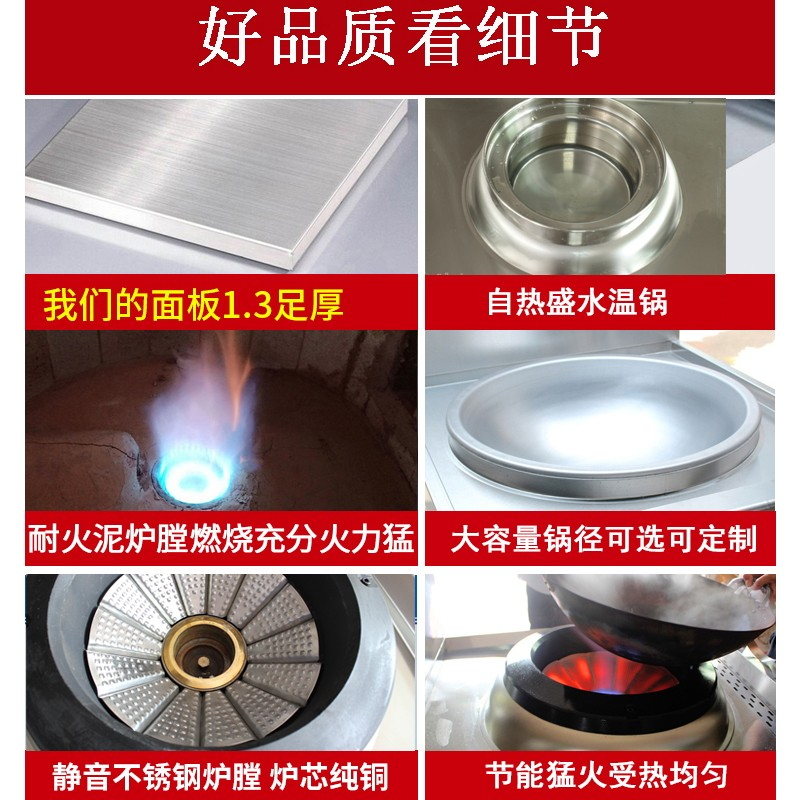 好品质看细节

我们的面板1.3足厚

自热盛水温锅

耐火泥炉膛燃烧充分火力猛

大容量锅径可选可定制

静音不锈钢炉膛 炉芯纯铜

节能猛火受热均匀